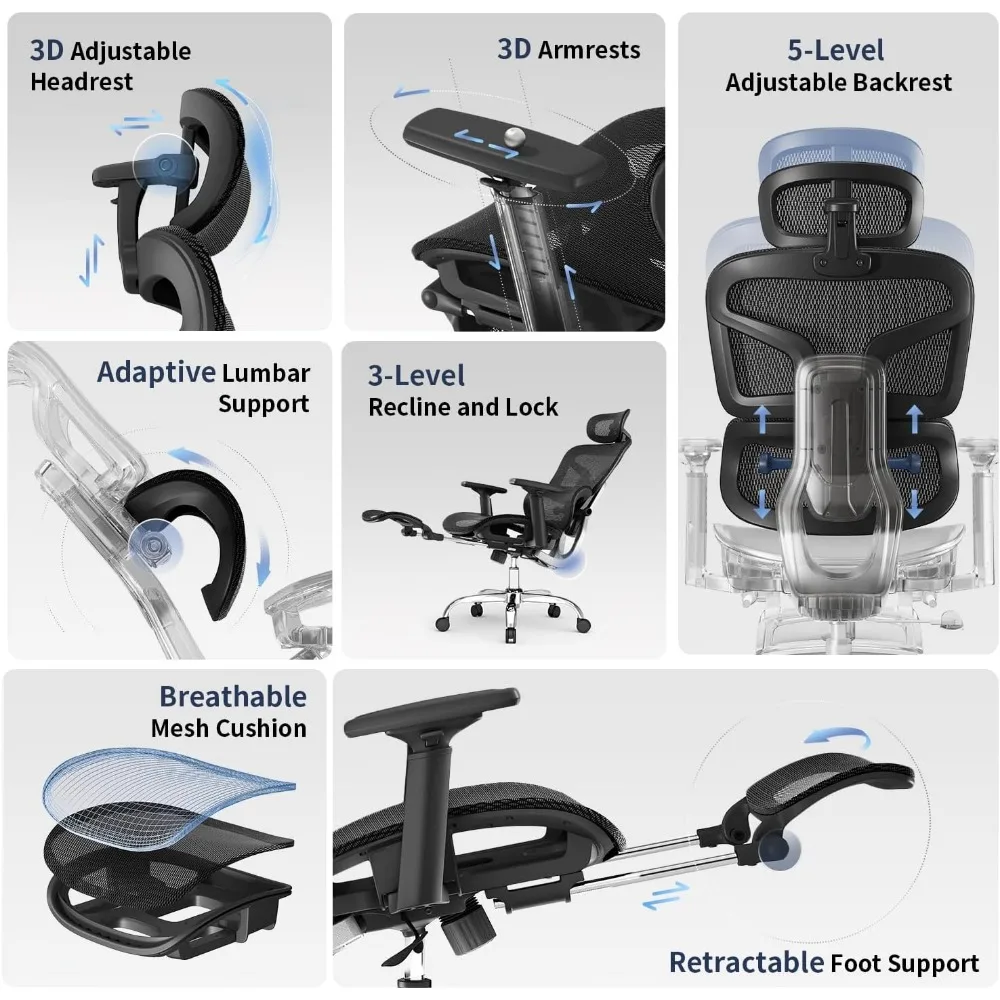 3D Adjustable Headrest

3D Armrests

5-Level Adjustable Backrest

Adaptive Lumbar Support

3-Level Recline and Lock

Breathable Mesh Cushion

Retractable Foot Support