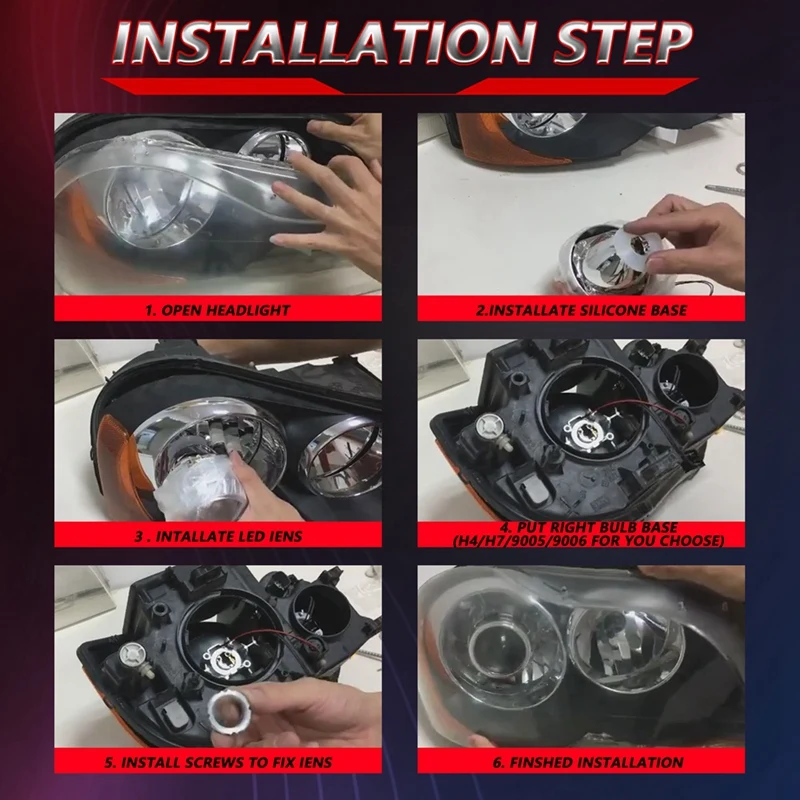 INSTALLATION STEP

1. OPEN HEADLIGHT

2.INSTALLATE SILICONE BASE

3 . INTALLATE LED IENS

4. PUT RIGHT BULB BASE (H4/H7/9005/9006 FOR YOU CHOOSE)

5. INSTALL SCREWS TO FIX IENS

6. FINSHED INSTALLATION