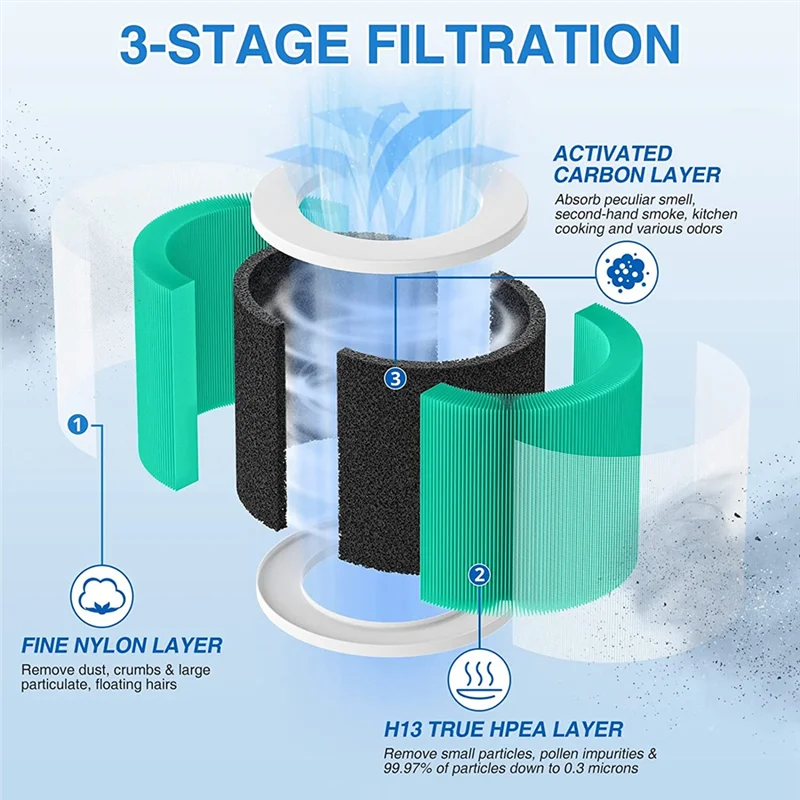 3-STAGE FILTRATION

ACTIVATED CARBON LAYER
Absorb peculiar smell, second-hand smoke, kitchen cooking and various odors

3

1

2

FINE NYLON LAYER
Remove dust, crumbs & large particulate, floating hairs

H13 TRUE HPEA LAYER
Remove small particles, pollen impurities & 99.97% of particles down to 0.3 microns