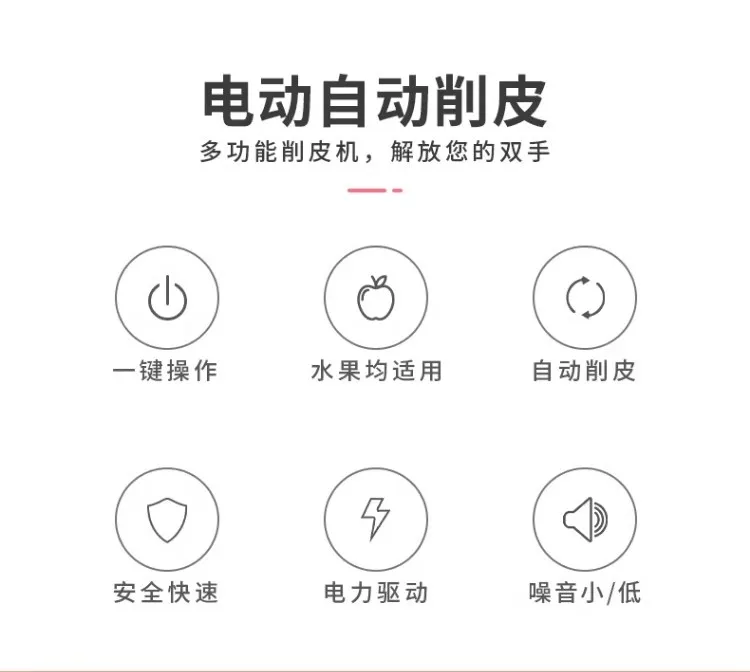 电动自动削皮

多功能削皮机，解放您的双手

一键操作

水果均适用

自动削皮

安全快速

电力驱动

噪音小/低