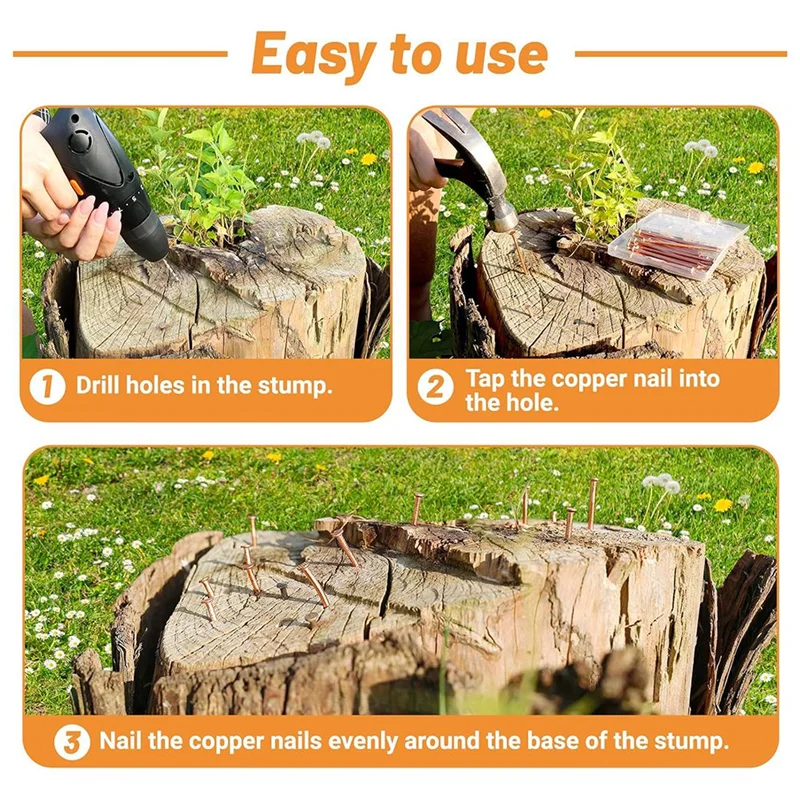 Easy to use

1 Drill holes in the stump.

2 Tap the copper nail into the hole.

3 Nail the copper nails evenly around the base of the stump.