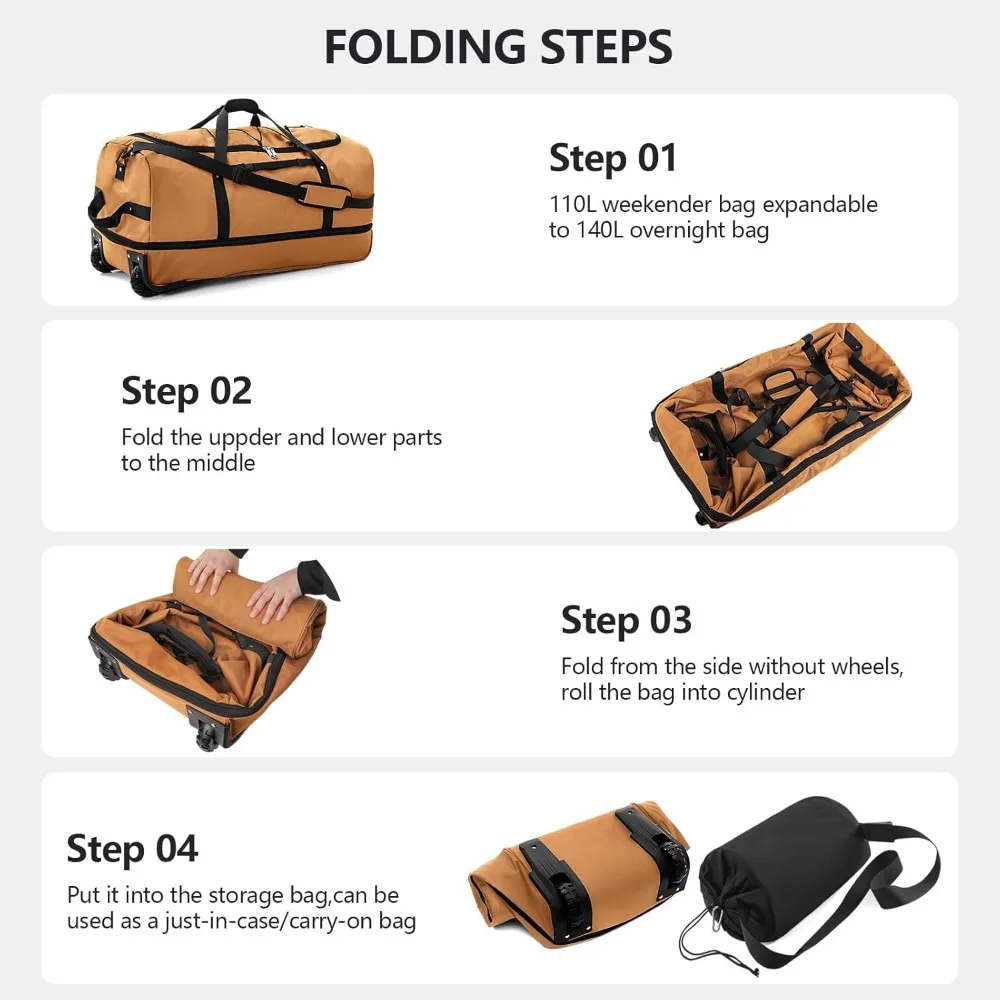 FOLDING STEPS

Step 01
110L weekender bag expandable to 140L overnight bag

Step 02
Fold the uppder and lower parts to the middle

Step 03
Fold from the side without wheels, roll the bag into cylinder

Step 04
Put it into the storage bag,can be used as a just-in-case/carry-on bag