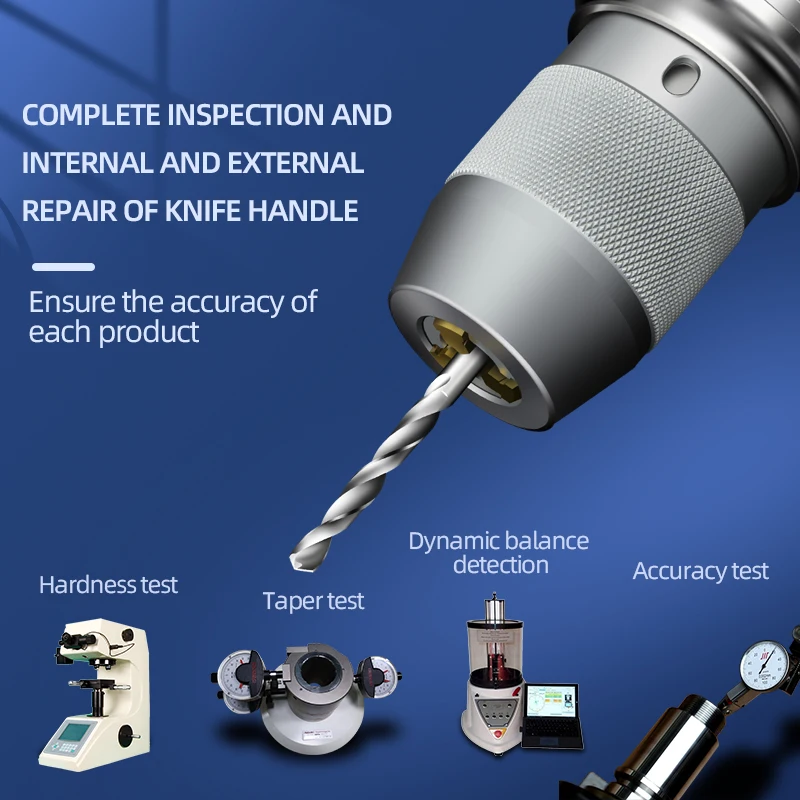 COMPLETE INSPECTION AND INTERNAL AND EXTERNAL REPAIR OF KNIFE HANDLE

Ensure the accuracy of each product

Hardness test

Taper test

Dynamic balance detection

Accuracy test