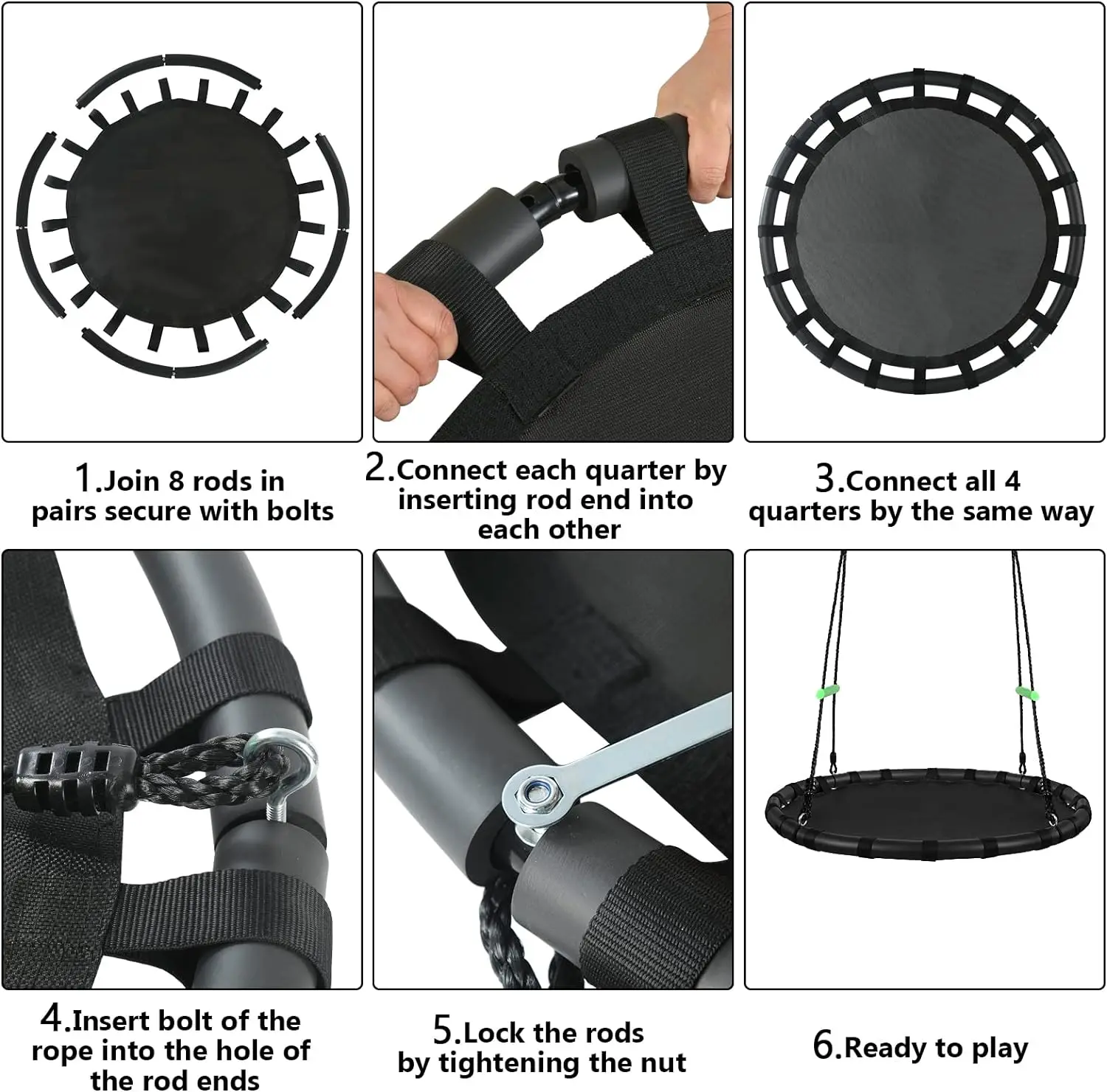 1.Join 8 rods in pairs secure with bolts

2.Connect each quarter by inserting rod end into each other

3.Connect all 4 quarters by the same way

4.Insert bolt of the rope into the hole of the rod ends

5.Lock the rods by tightening the nut

6.Ready to play