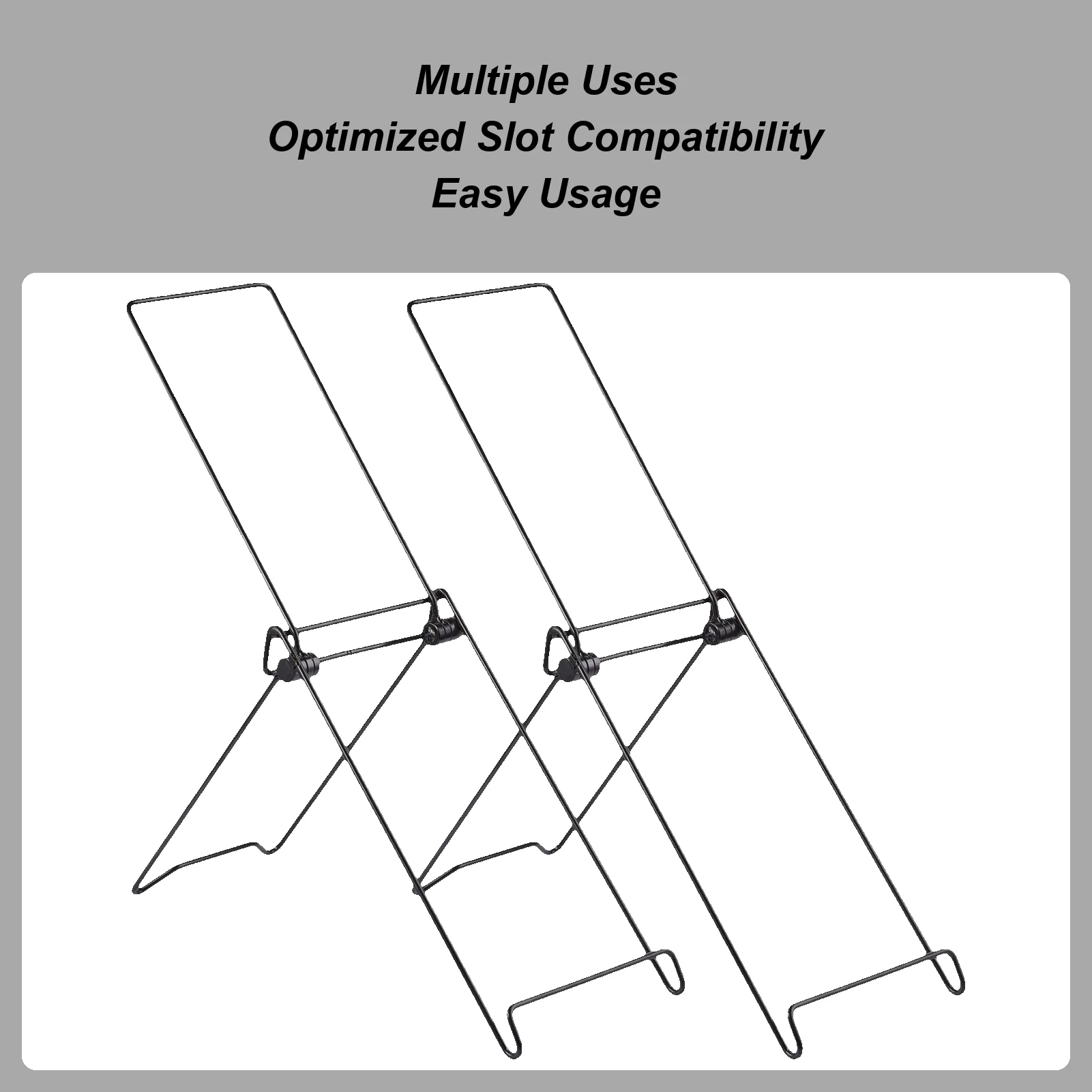 Multiple Uses
Optimized Slot Compatibility
Easy Usage