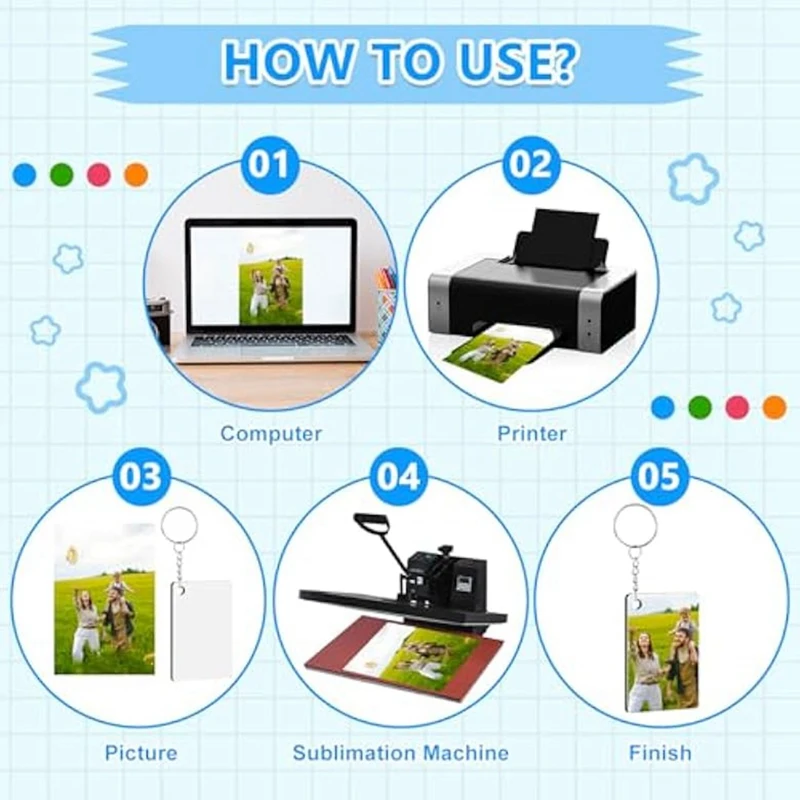 HOW TO USE?

01

Computer

02

Printer

03

Picture

04

Sublimation Machine

05

Finish