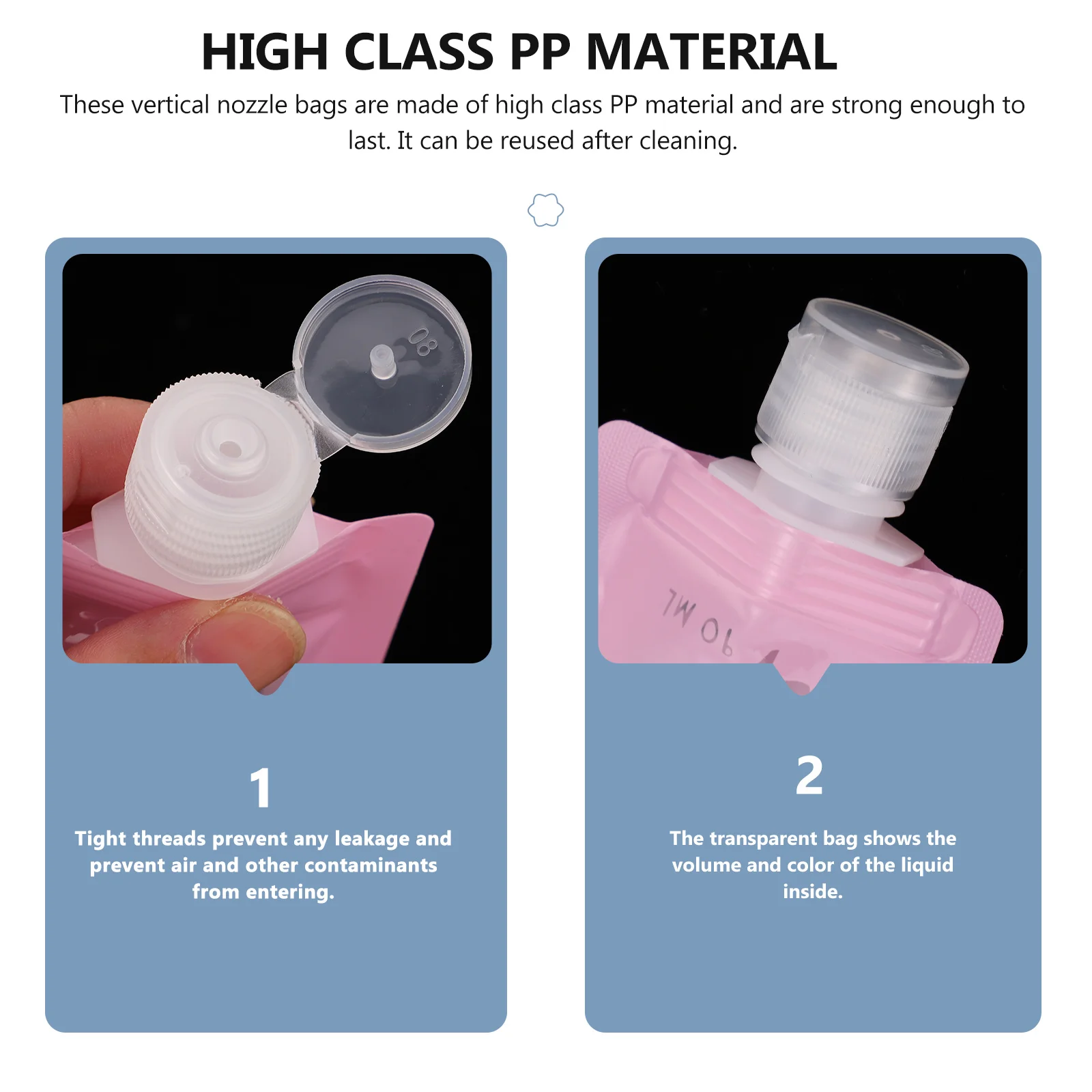 HIGH CLASS PP MATERIAL

These vertical nozzle bags are made of high class PP material and are strong enough to last. It can be reused after cleaning.

08

90 ML

1

Tight threads prevent any leakage and prevent air and other contaminants from entering.

2

The transparent bag shows the volume and color of the liquid inside.