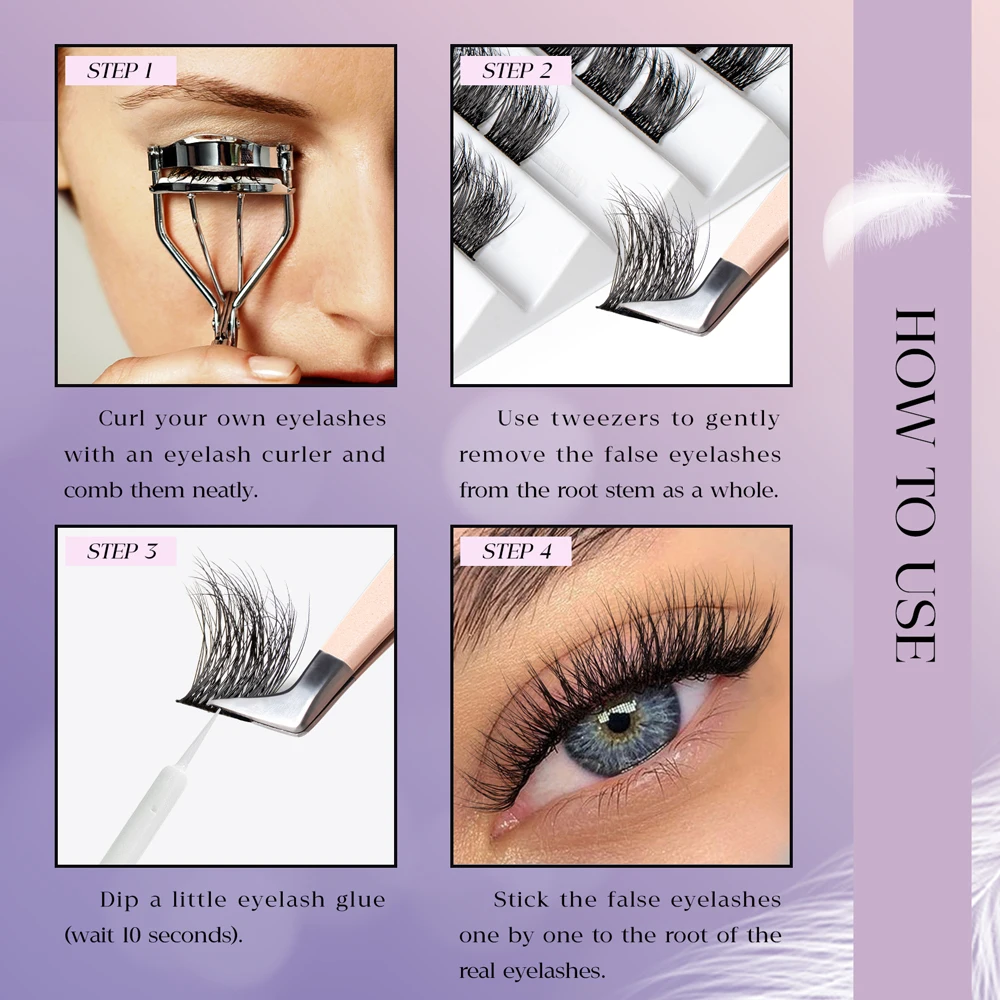 STEP 1

Curl your own eyelashes with an eyelash curler and comb them neatly.

STEP 2

Use tweezers to gently remove the false eyelashes from the root stem as a whole.

STEP 3

Dip a little eyelash glue (wait 10 seconds).

STEP 4

Stick the false eyelashes one by one to the root of the real eyelashes.

HOW TO USE