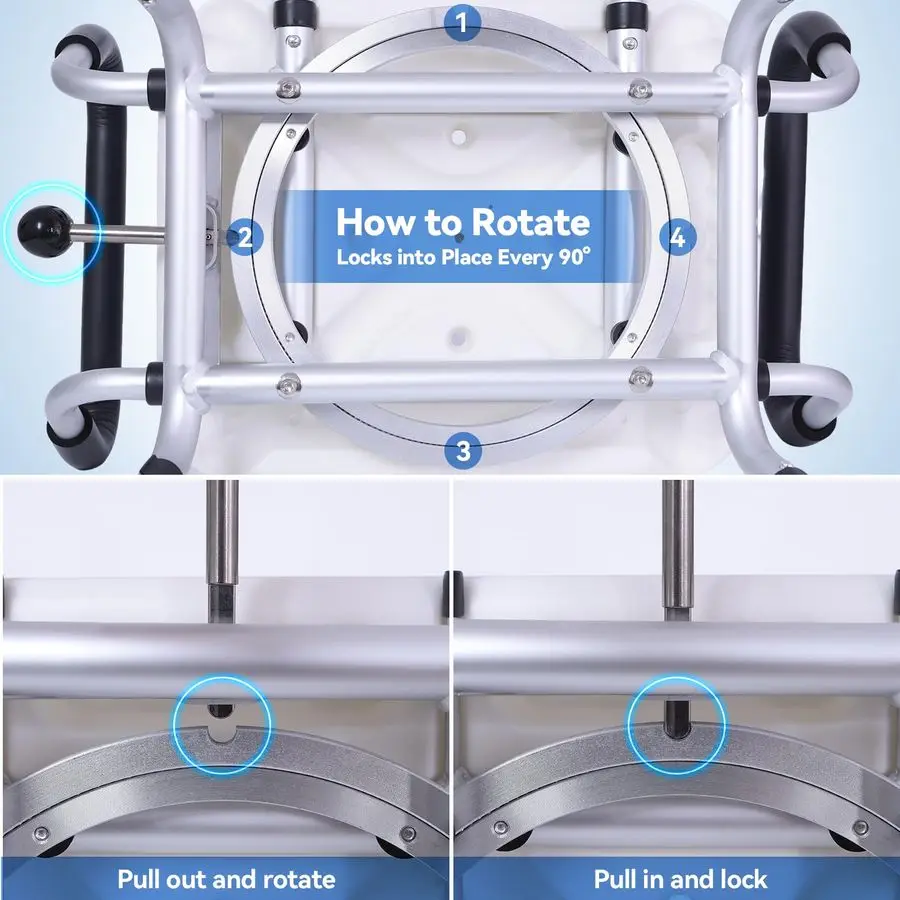 1

2

How to Rotate
Locks into Place Every 90°

4

3

Pull out and rotate

Pull in and lock