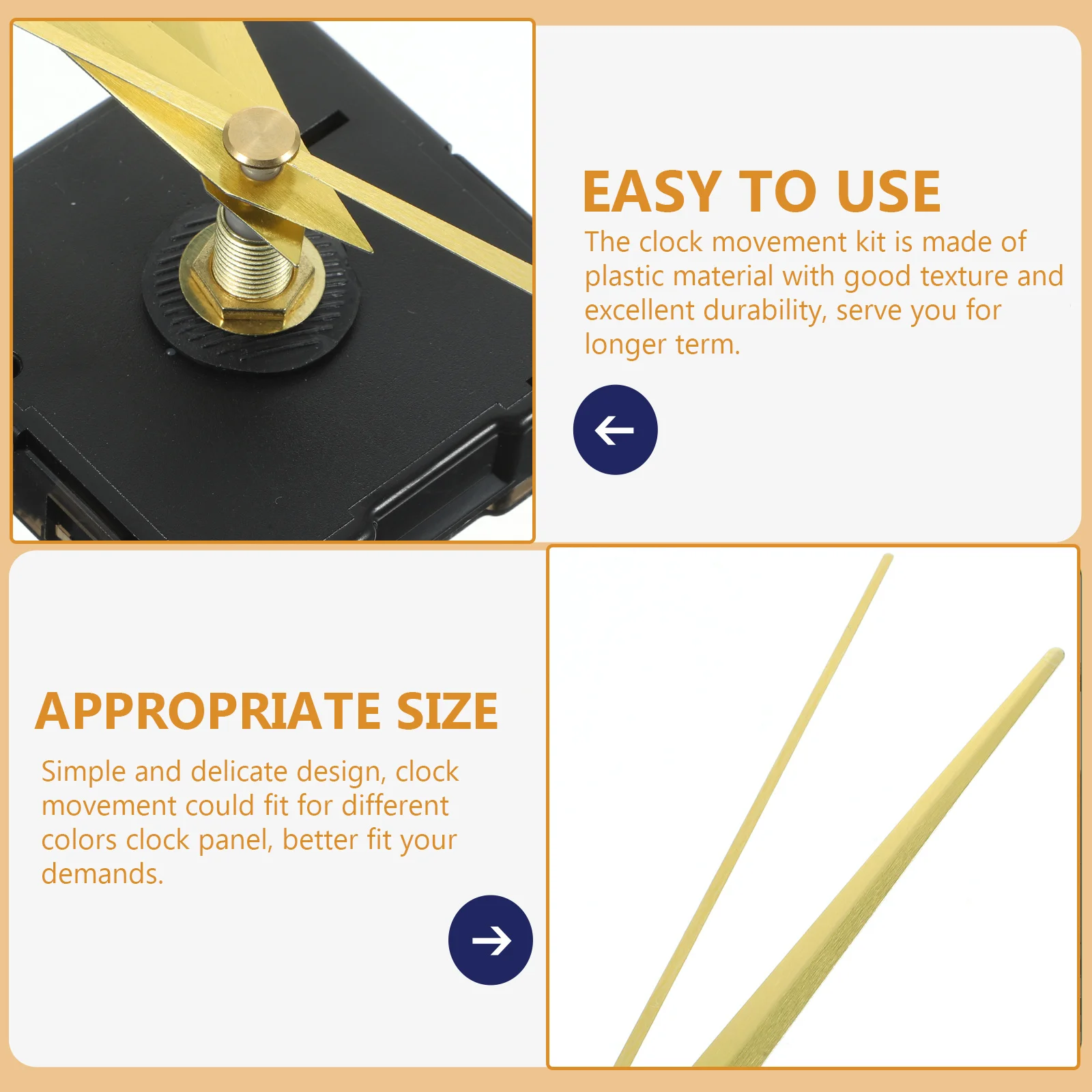 EASY TO USE

The clock movement kit is made of plastic material with good texture and excellent durability, serve you for longer term.

APPROPRIATE SIZE

Simple and delicate design, clock movement could fit for different colors clock panel, better fit your demands.