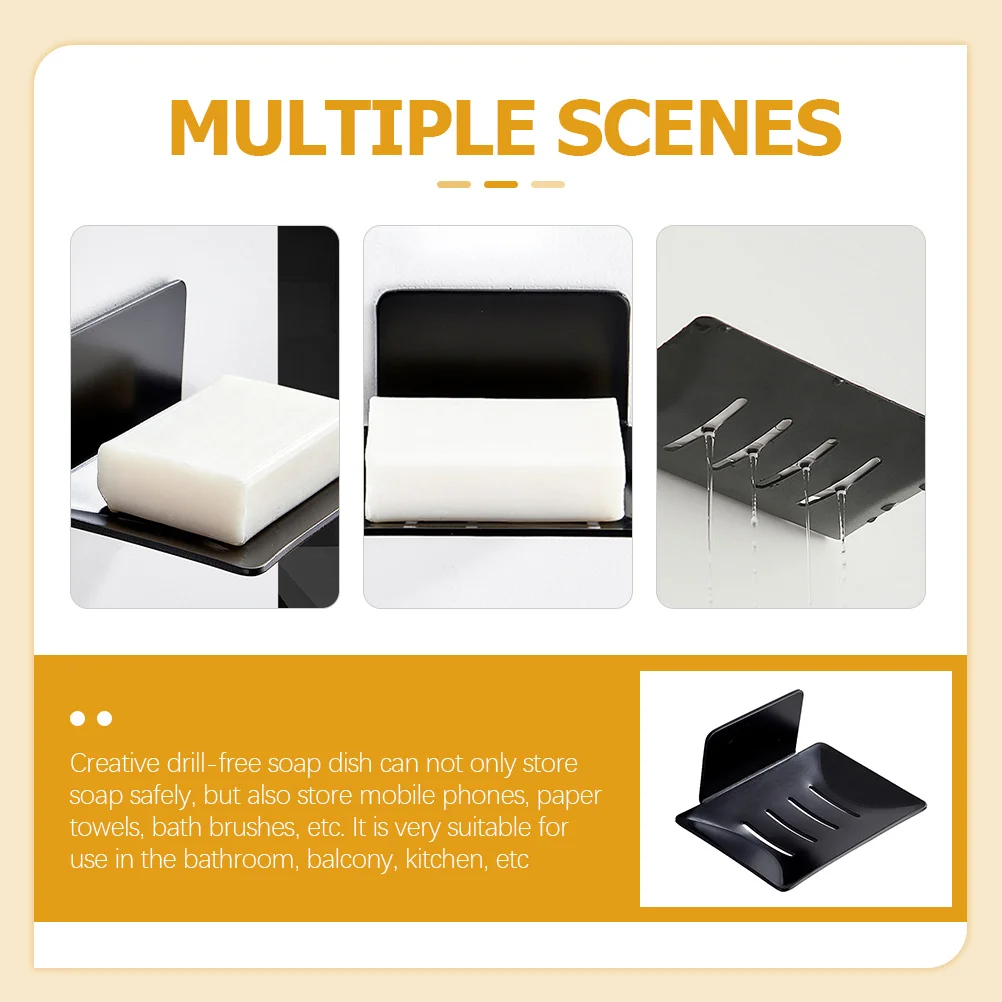 MULTIPLE SCENES

Creative drill-free soap dish can not only store soap safely, but also store mobile phones, paper towels, bath brushes, etc. It is very suitable for use in the bathroom, balcony, kitchen, etc