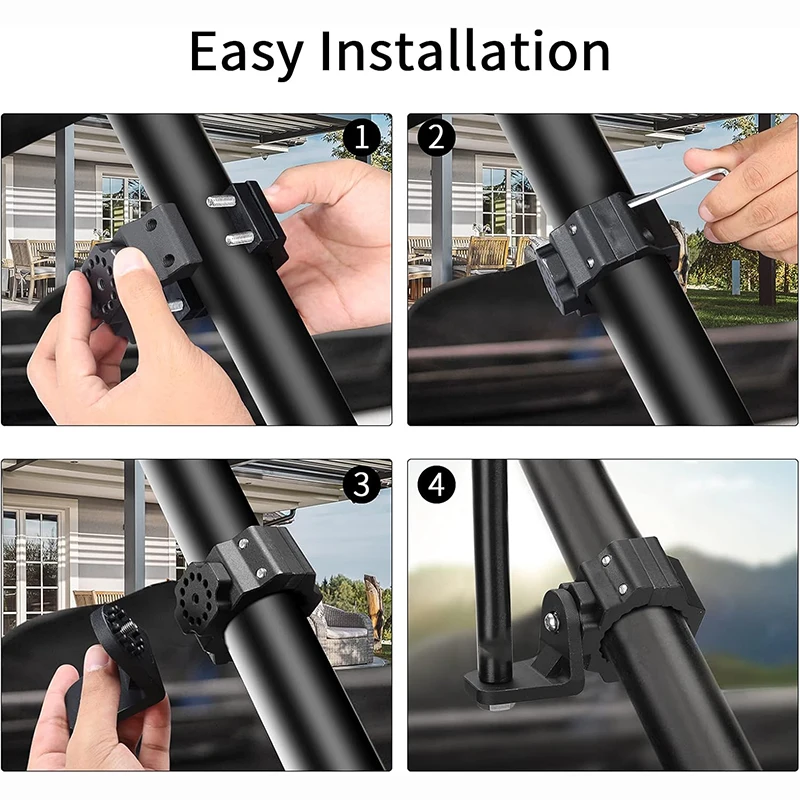 Easy Installation

1

2

3

4