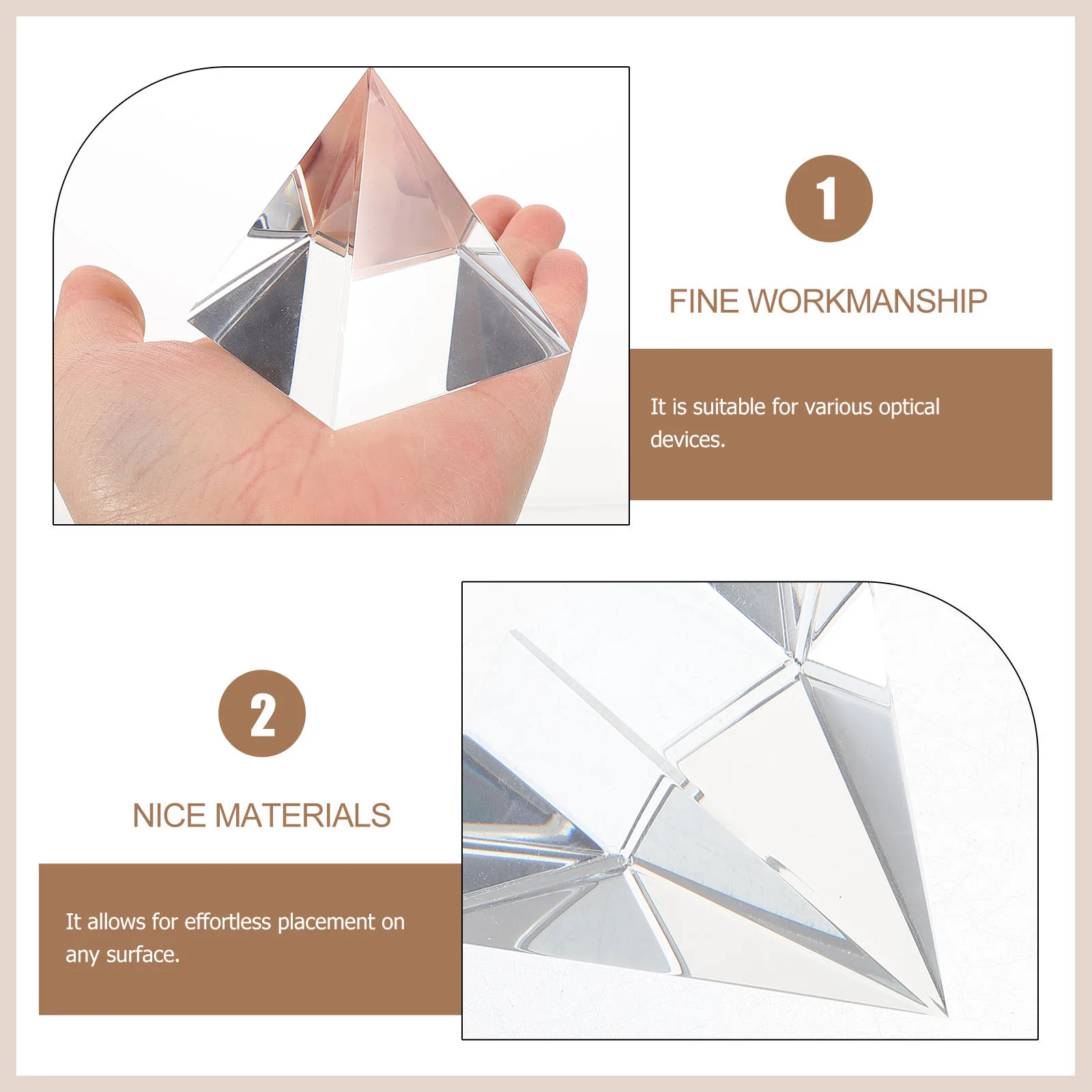 1

FINE WORKMANSHIP

It is suitable for various optical devices.

2

NICE MATERIALS

It allows for effortless placement on any surface.