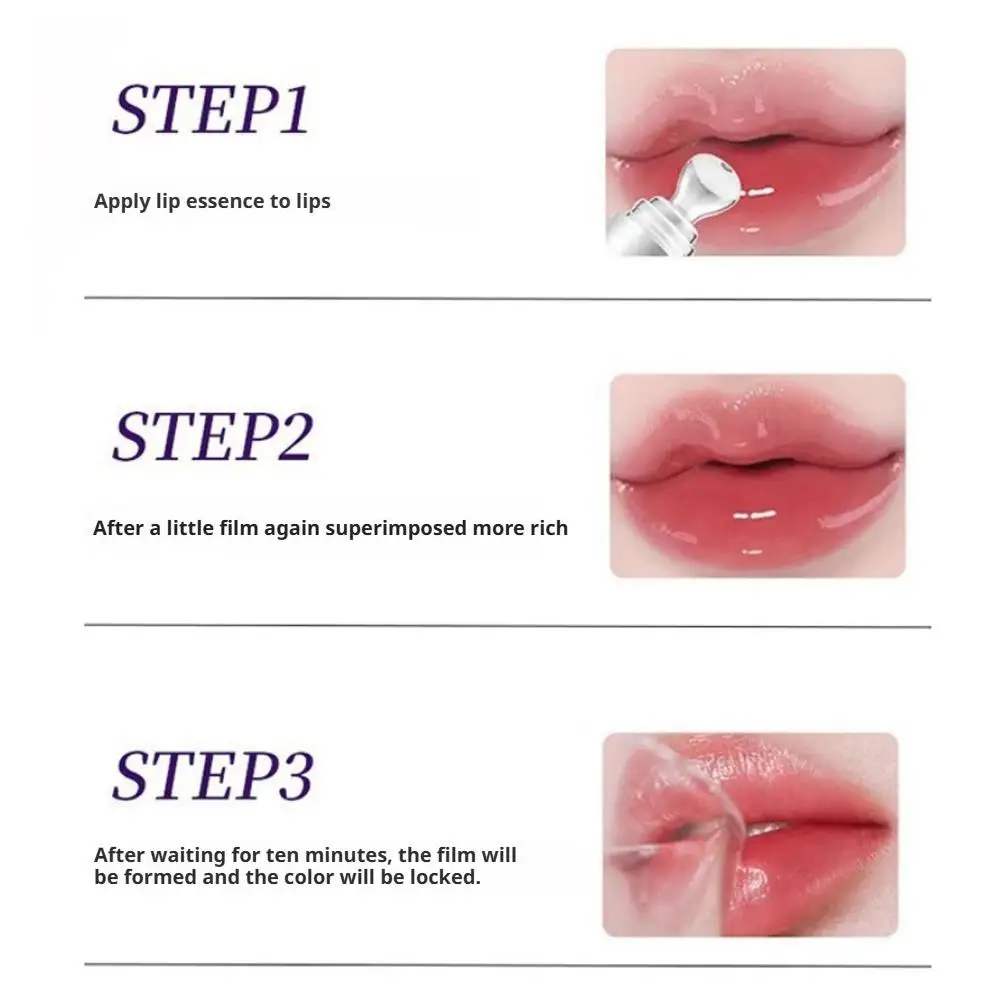 STEP1

Apply lip essence to lips

STEP2

After a little film again superimposed more rich

STEP3

After waiting for ten minutes, the film will be formed and the color will be locked.