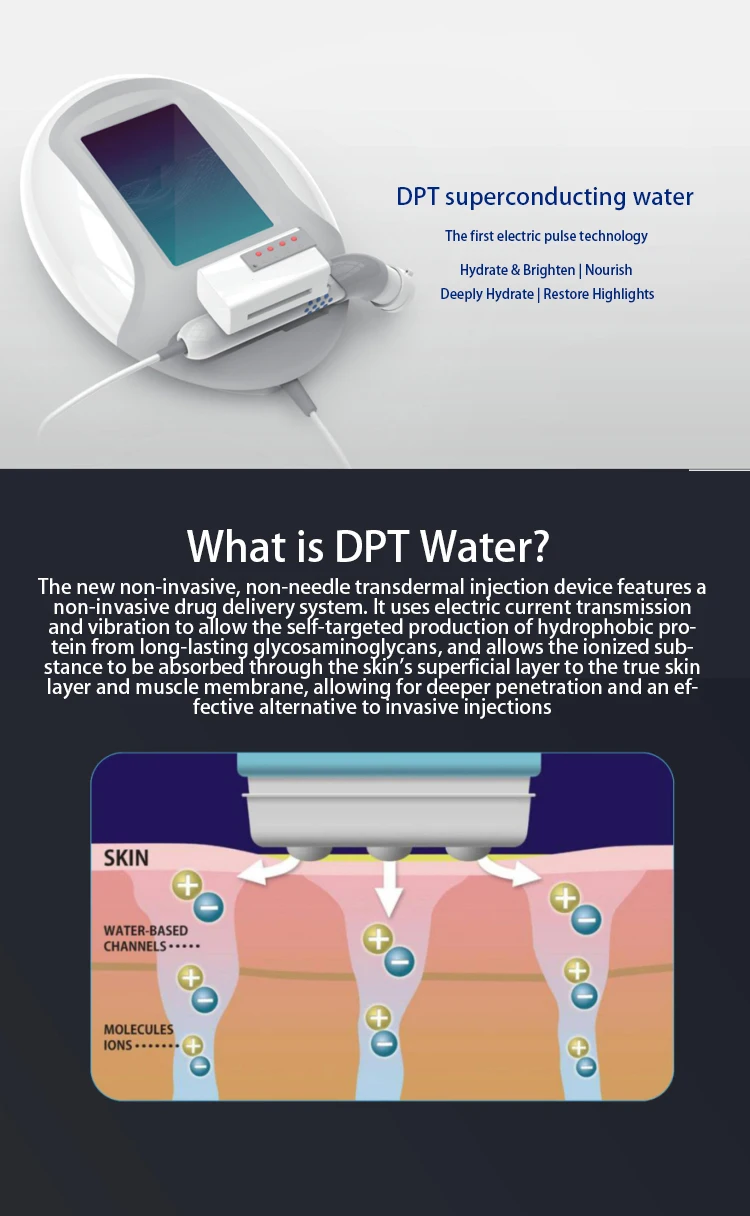 DPT superconducting water

The first electric pulse technology

Hydrate & Brighten | Nourish
Deeply Hydrate | Restore Highlights

What is DPT Water?

The new non-invasive, non-needle transdermal injection device features a non-invasive drug delivery system. It uses electric current transmission and vibration to allow the self-targeted production of hydrophobic protein from long-lasting glycosaminoglycans, and allows the ionized substance to be absorbed through the skin's superficial layer to the true skin layer and muscle membrane, allowing for deeper penetration and an effective alternative to invasive injections

SKIN

WATER-BASED CHANNELS

MOLECULES IONS