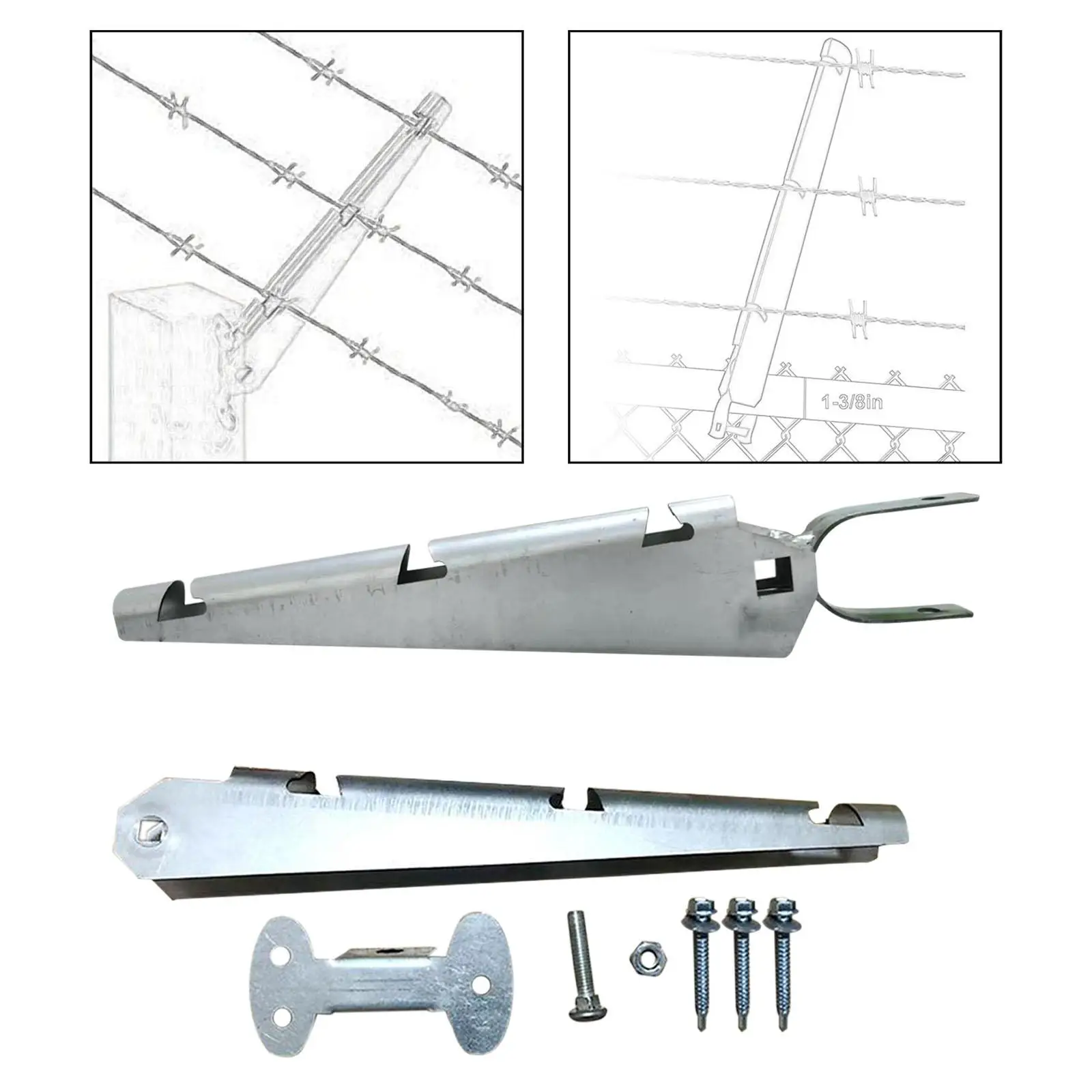 1-3/8in