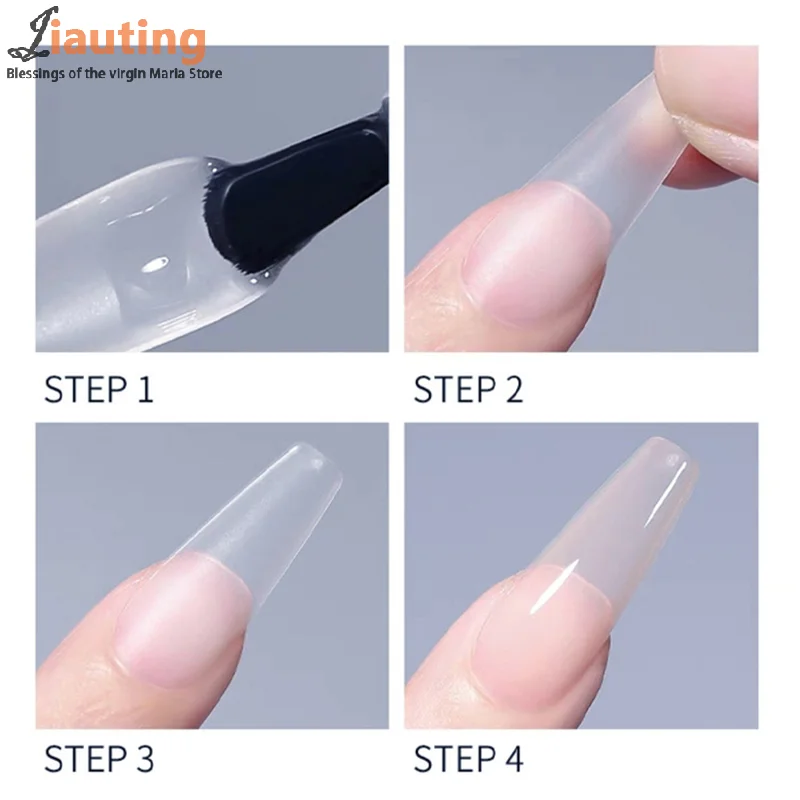 Liauting
Blessings of the virgin Maria Store

STEP 1

STEP 2

STEP 3

STEP 4