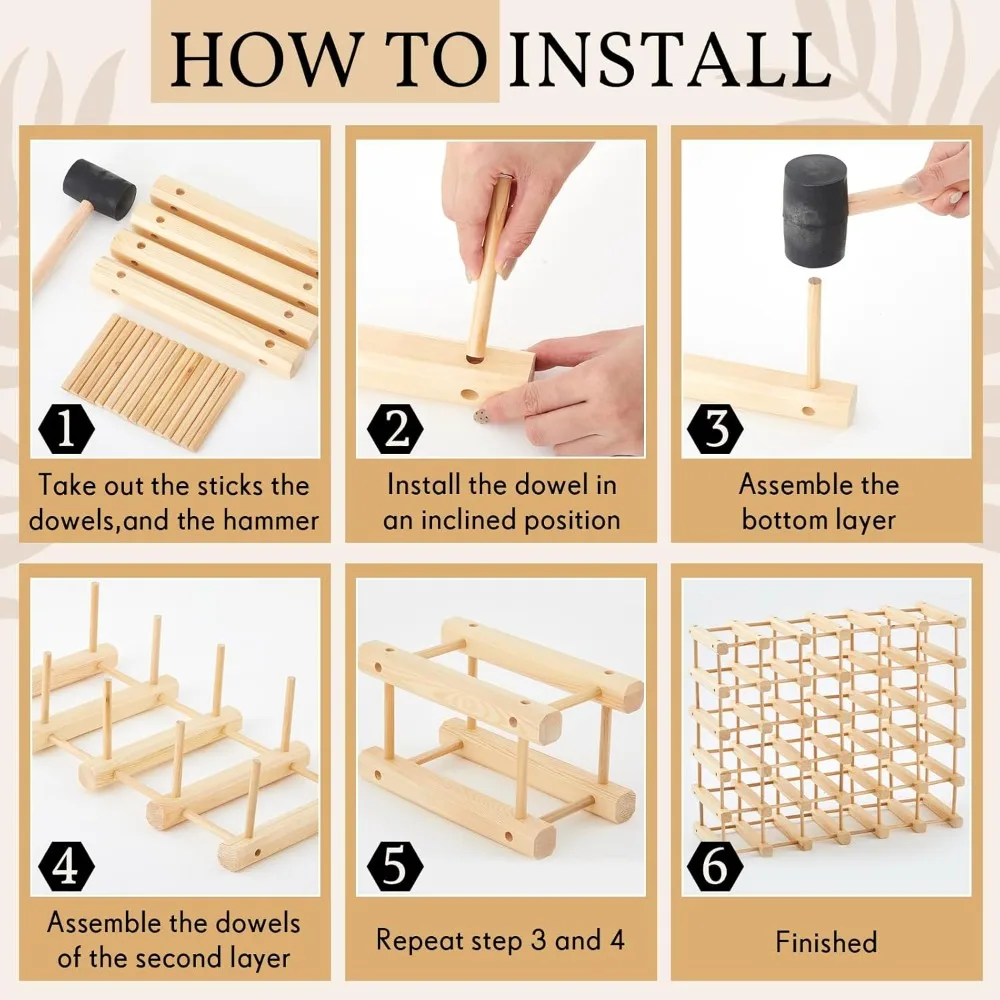 HOW TO INSTALL

1
Take out the sticks the dowels,and the hammer

2
Install the dowel in an inclined position

3
Assemble the bottom layer

4
Assemble the dowels of the second layer

5
Repeat step 3 and 4

6
Finished