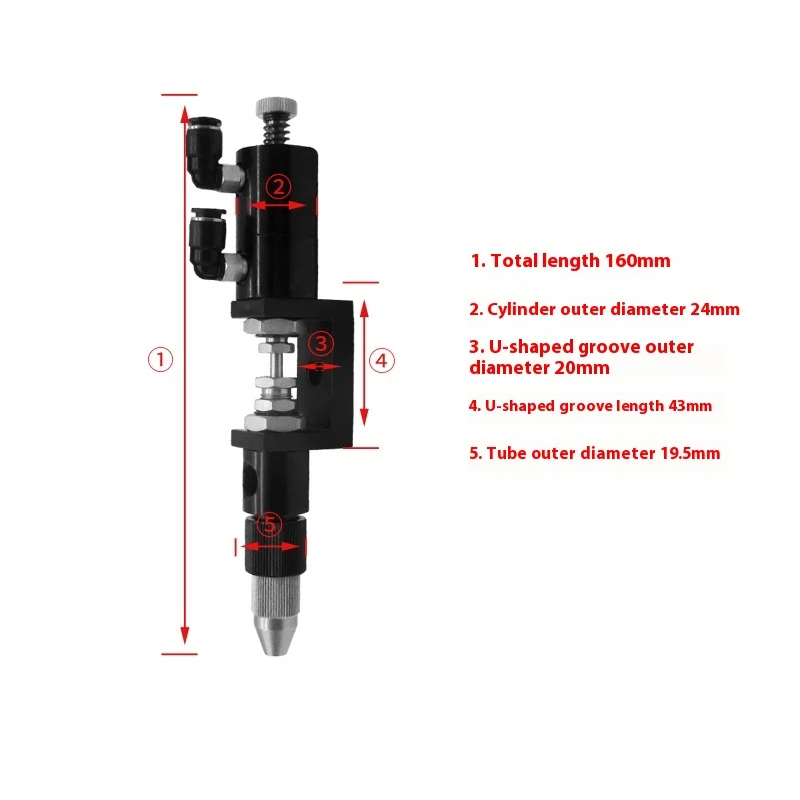 ①

②

③

④

⑤

1. Total length 160mm

2. Cylinder outer diameter 24mm

3. U-shaped groove outer diameter 20mm

4. U-shaped groove length 43mm

5. Tube outer diameter 19.5mm