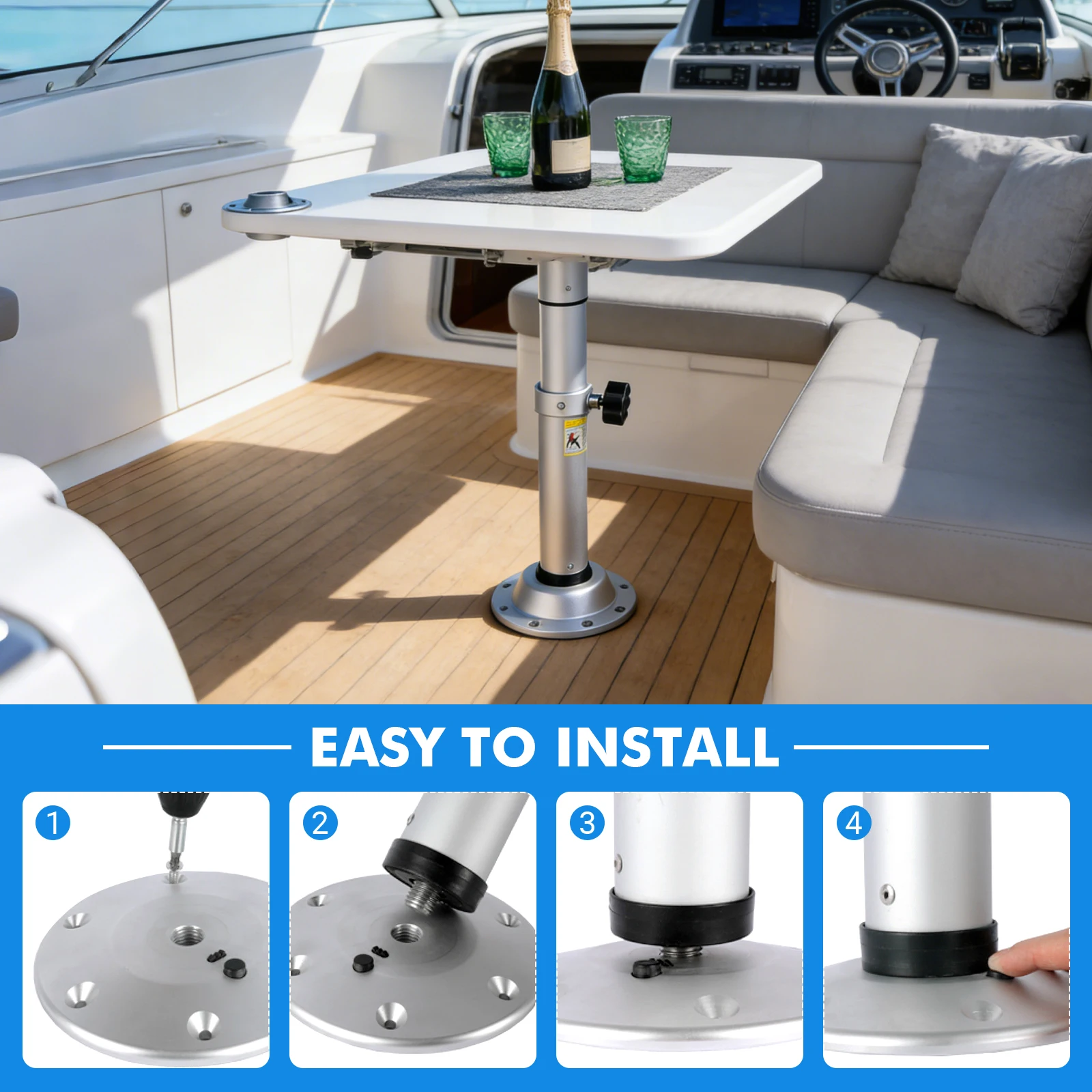 EASY TO INSTALL

1

2

3

4