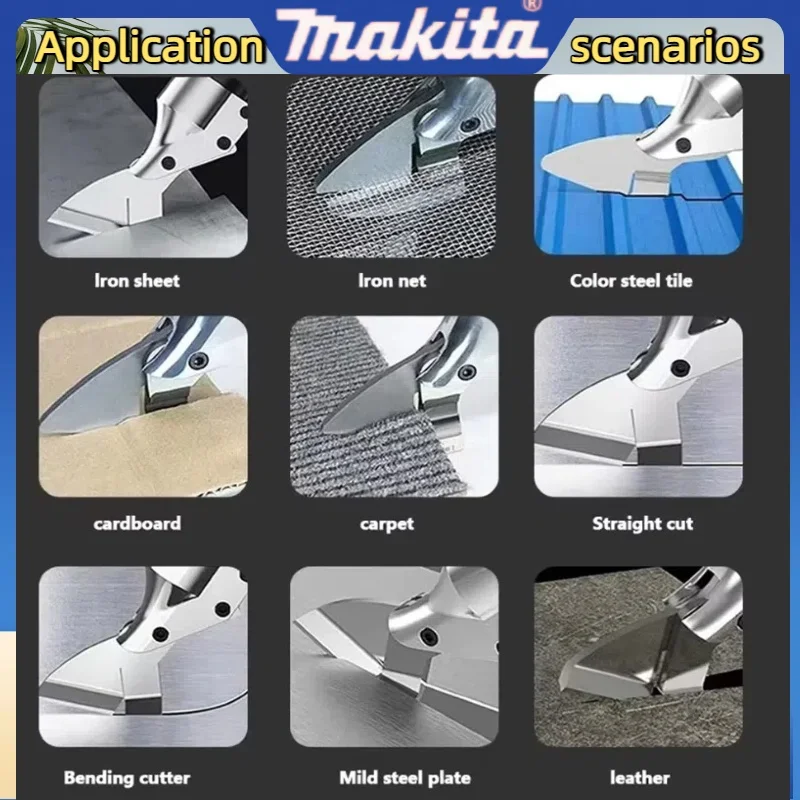 Application makita® scenarios

Iron sheet

Iron net

Color steel tile

cardboard

carpet

Straight cut

Bending cutter

Mild steel plate

leather