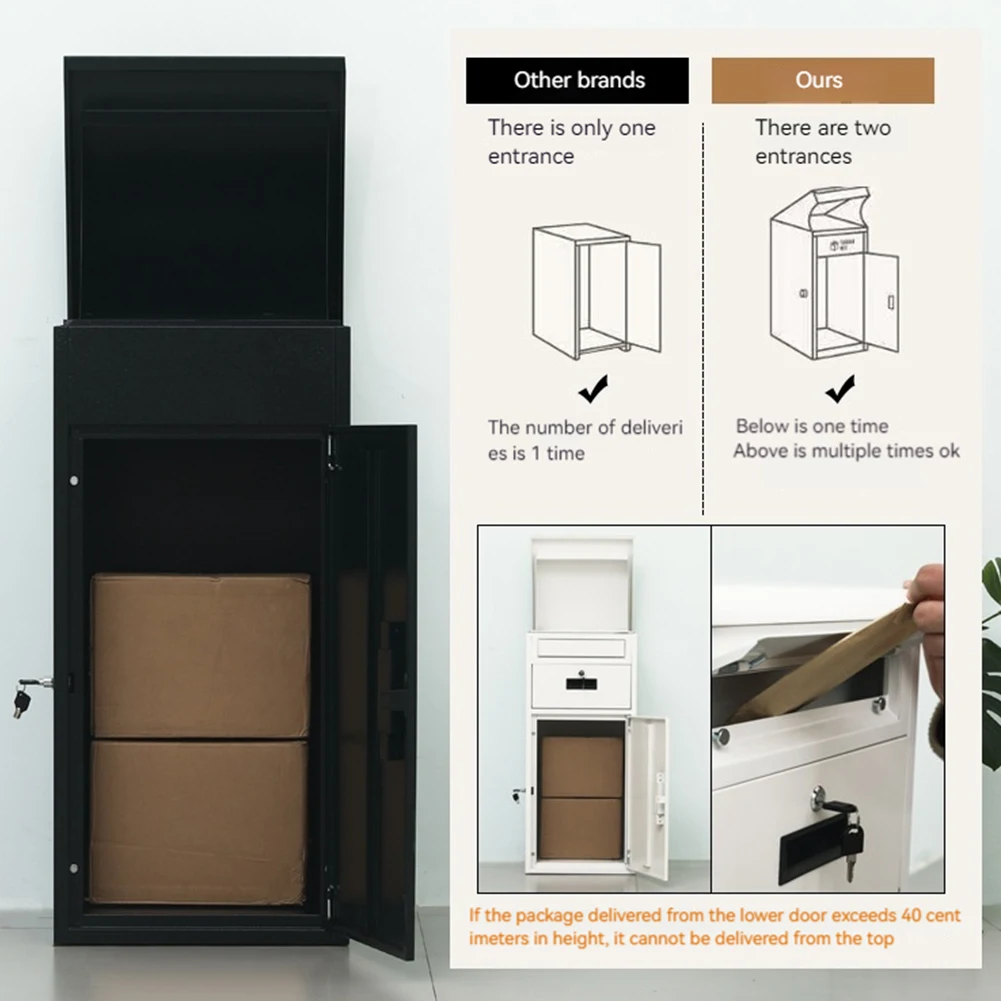 Other brands

There is only one entrance

The number of deliveri es is 1 time

Ours

There are two entrances

Below is one time
Above is multiple times ok

If the package delivered from the lower door exceeds 40 cent imeters in height, it cannot be delivered from the top