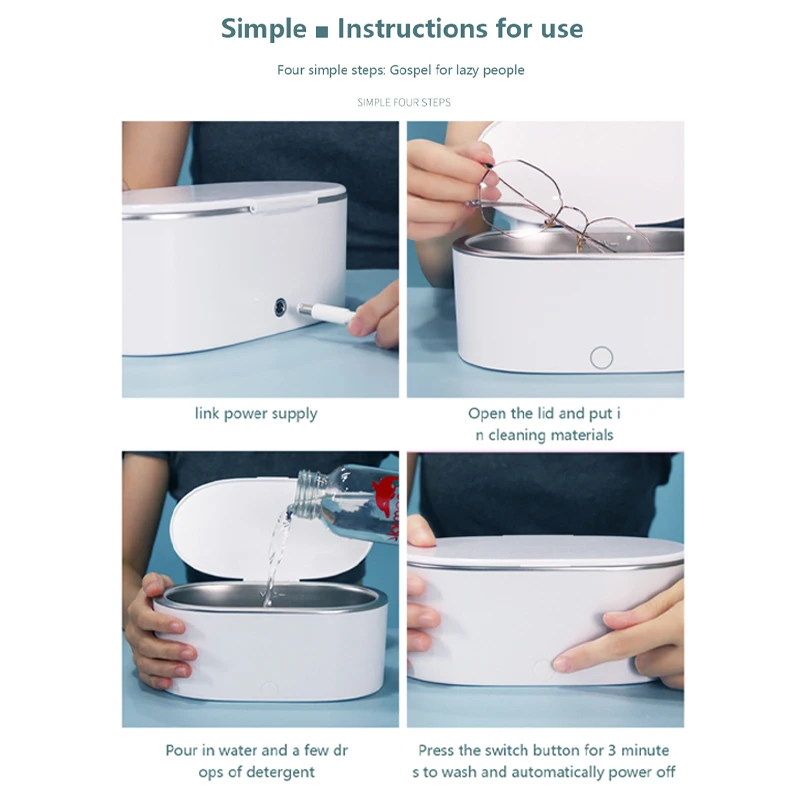 Simple ■ Instructions for use

Four simple steps: Gospel for lazy people

SIMPLE FOUR STEPS

link power supply

Open the lid and put i n cleaning materials

Pour in water and a few dr ops of detergent

Press the switch button for 3 minute s to wash and automatically power off