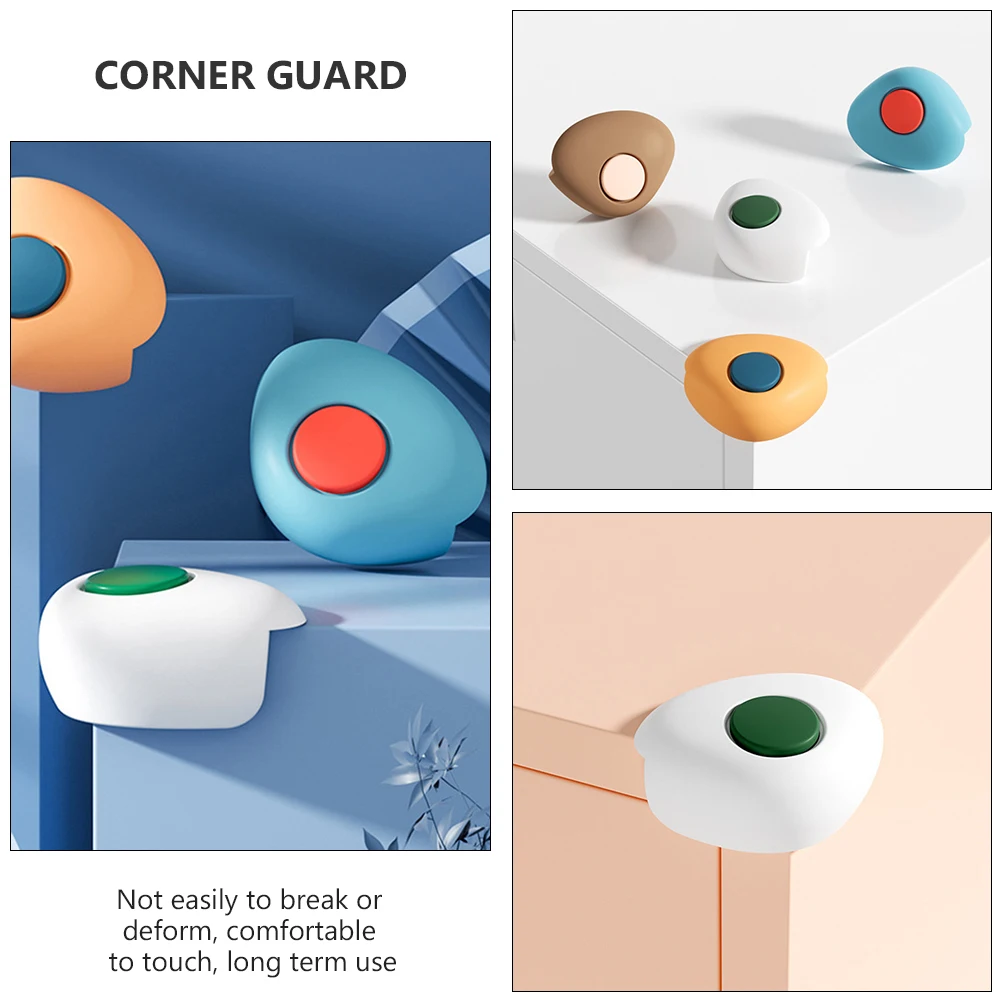 CORNER GUARD

Not easily to break or deform, comfortable to touch, long term use