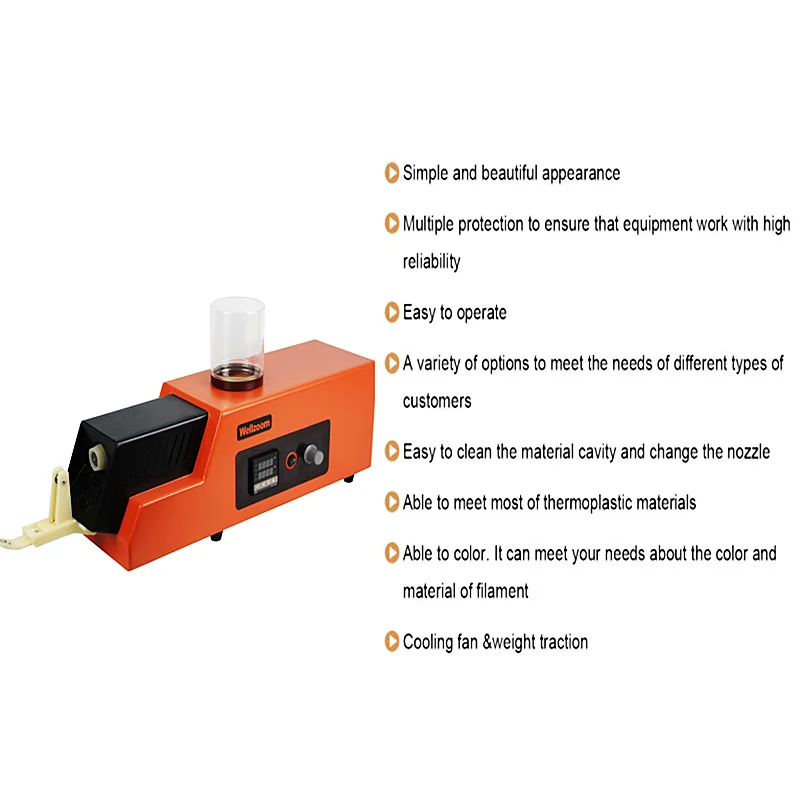 Wellzoom

Simple and beautiful appearance

Multiple protection to ensure that equipment work with high reliability

Easy to operate

A variety of options to meet the needs of different types of customers

Easy to clean the material cavity and change the nozzle

Able to meet most of thermoplastic materials

Able to color. It can meet your needs about the color and material of filament

Cooling fan &weight traction