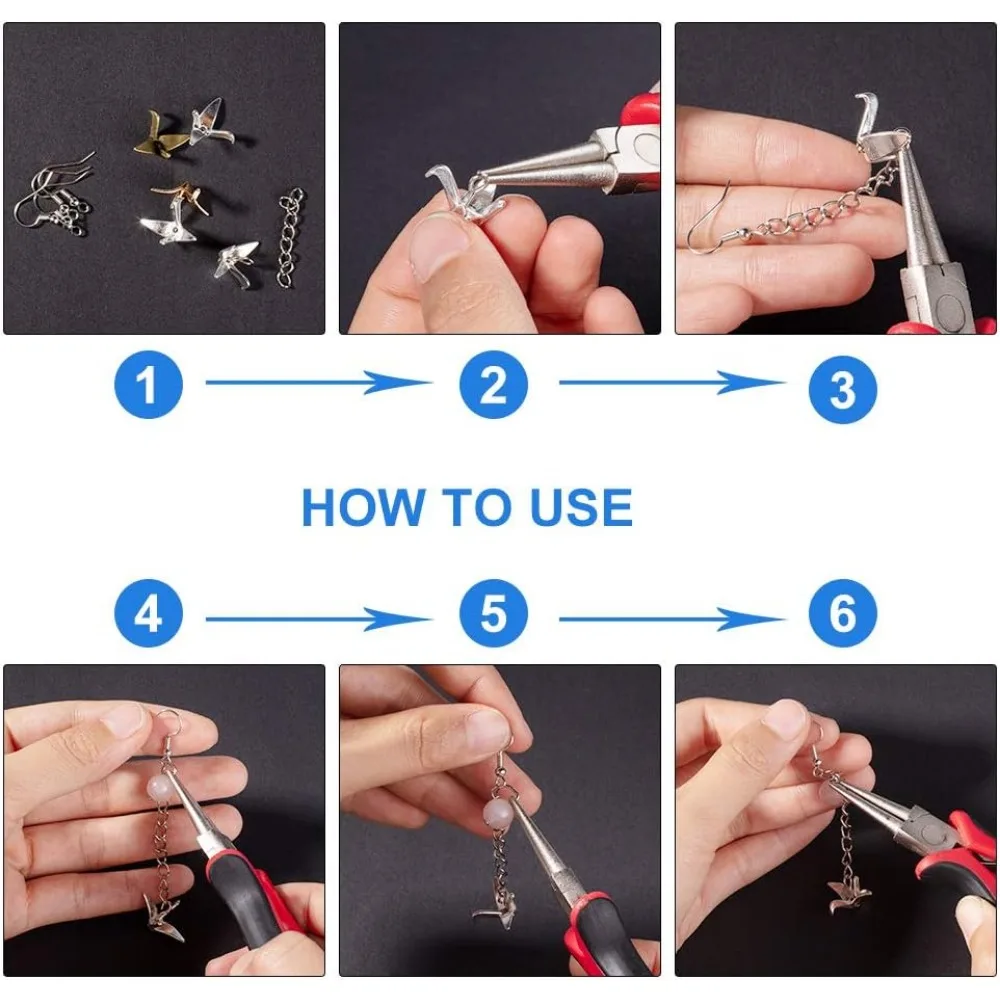 1
2
3

HOW TO USE

4
5
6