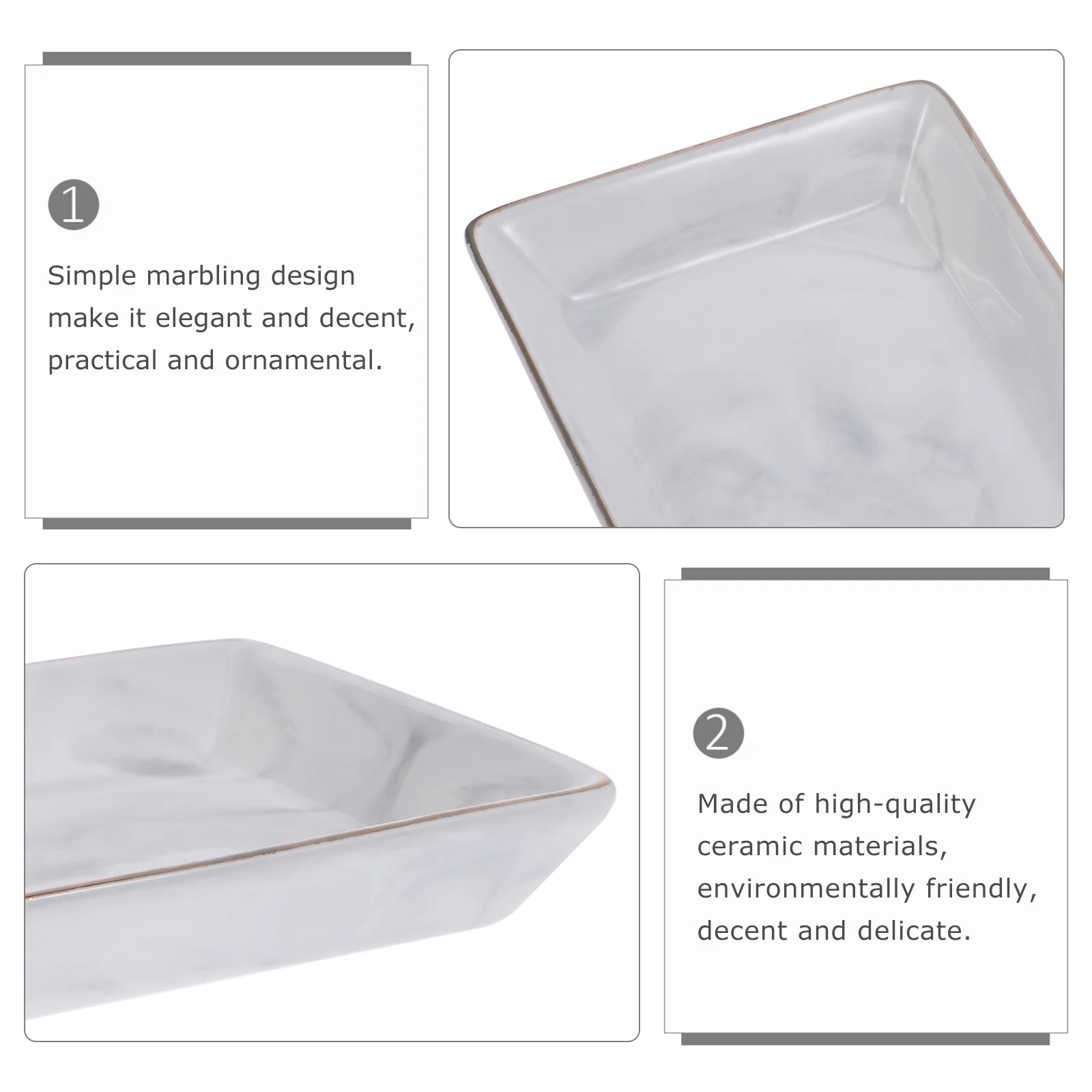 1

Simple marbling design make it elegant and decent, practical and ornamental.

2

Made of high-quality ceramic materials, environmentally friendly, decent and delicate.