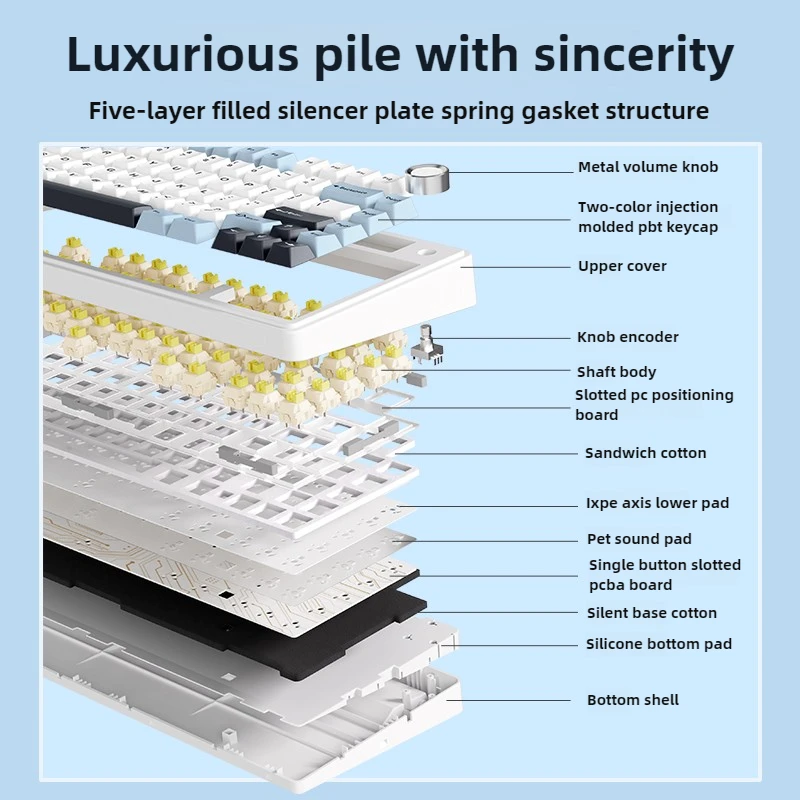 Luxurious pile with sincerity

Five-layer filled silencer plate spring gasket structure

Metal volume knob

Two-color injection molded pbt keycap

Upper cover

Knob encoder

Shaft body

Slotted pc positioning board

Sandwich cotton

Ixpe axis lower pad

Pet sound pad

Single button slotted pcba board

Silent base cotton

Silicone bottom pad

Bottom shell