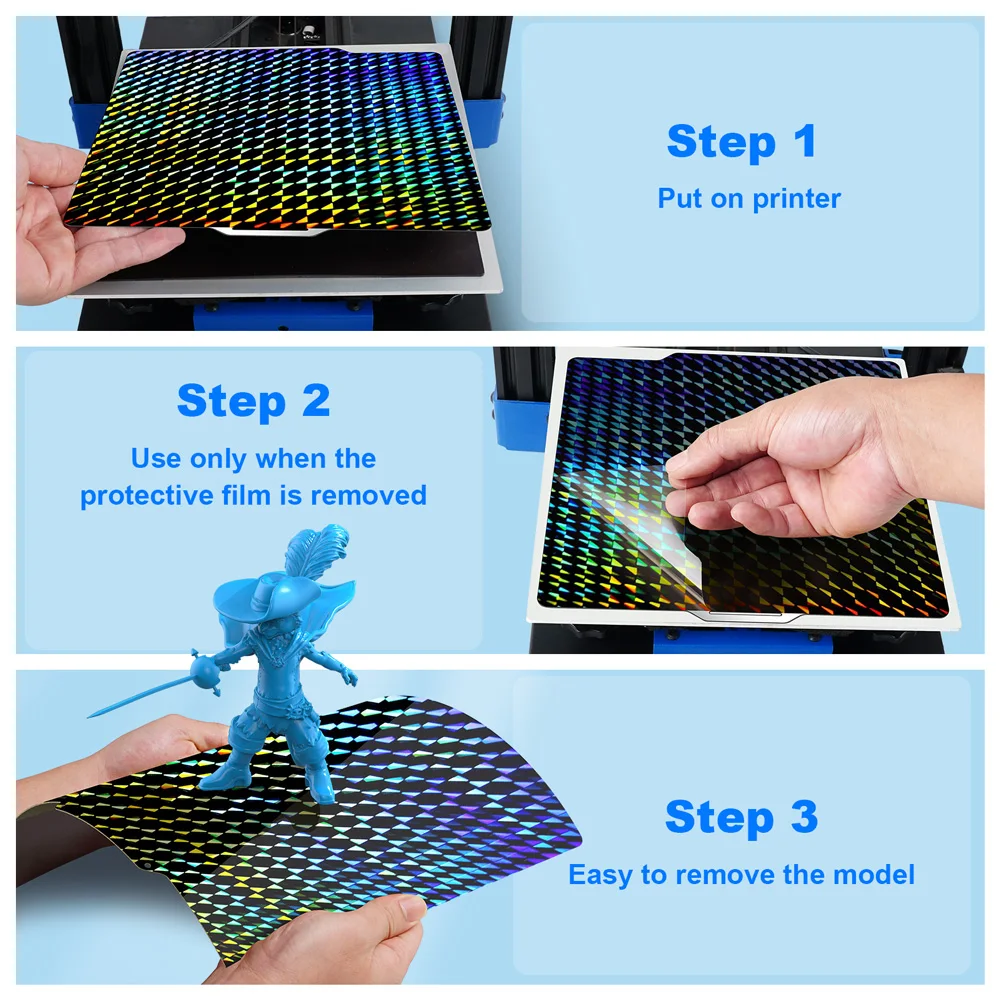 Step 1
Put on printer

Step 2
Use only when the protective film is removed

Step 3
Easy to remove the model