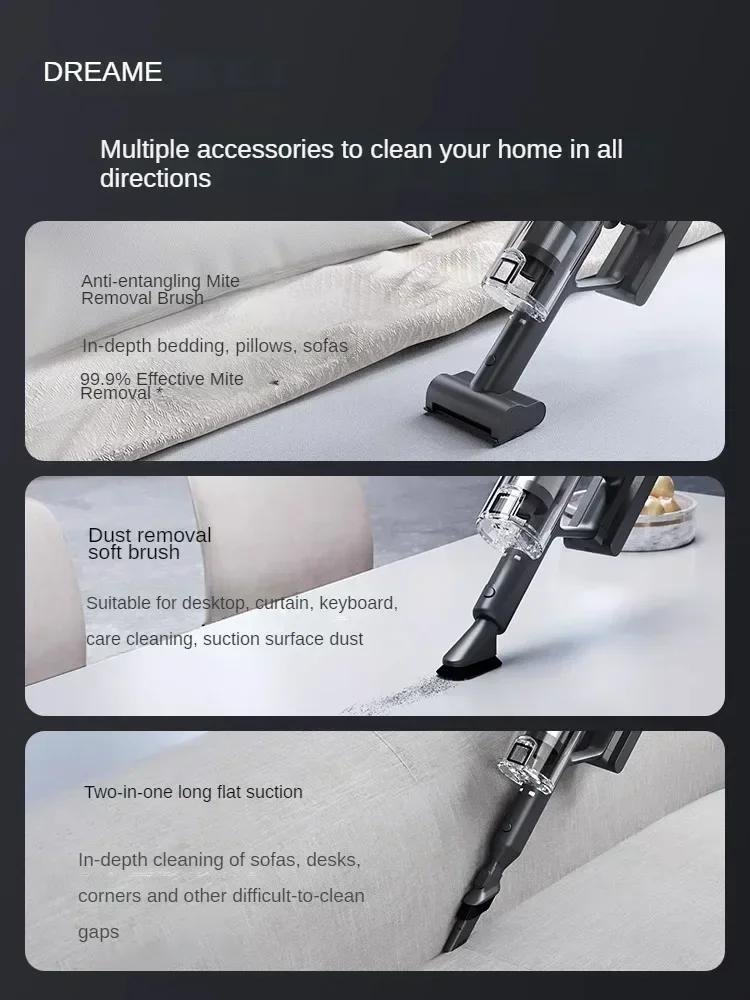 DREAME

Multiple accessories to clean your home in all directions

Anti-entangling Mite Removal Brush

In-depth bedding, pillows, sofas

99.9% Effective Mite Removal *

Dust removal soft brush

Suitable for desktop, curtain, keyboard, care cleaning, suction surface dust

Two-in-one long flat suction

In-depth cleaning of sofas, desks, corners and other difficult-to-clean gaps