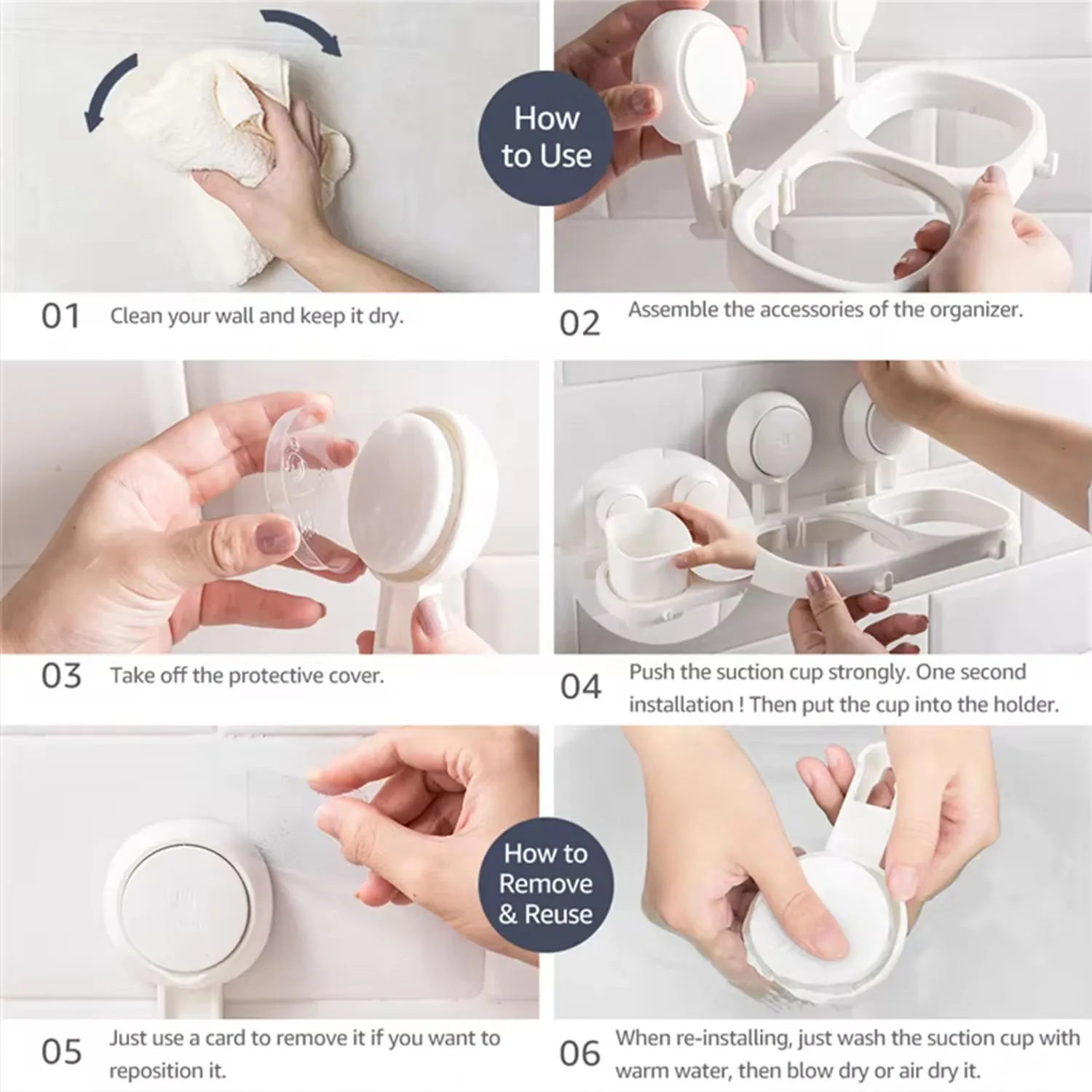 How to Use

01 Clean your wall and keep it dry.

02 Assemble the accessories of the organizer.

03 Take off the protective cover.

04 Push the suction cup strongly. One second installation ! Then put the cup into the holder.

How to Remove & Reuse

05 Just use a card to remove it if you want to reposition it.

06 When re-installing, just wash the suction cup with warm water, then blow dry or air dry it.