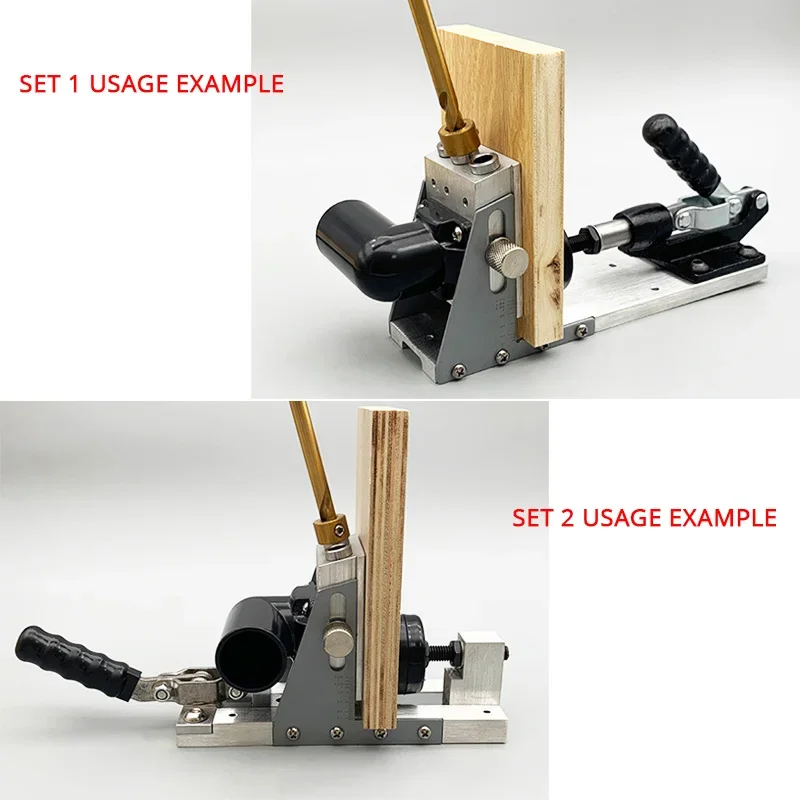 SET 1 USAGE EXAMPLE

SET 2 USAGE EXAMPLE