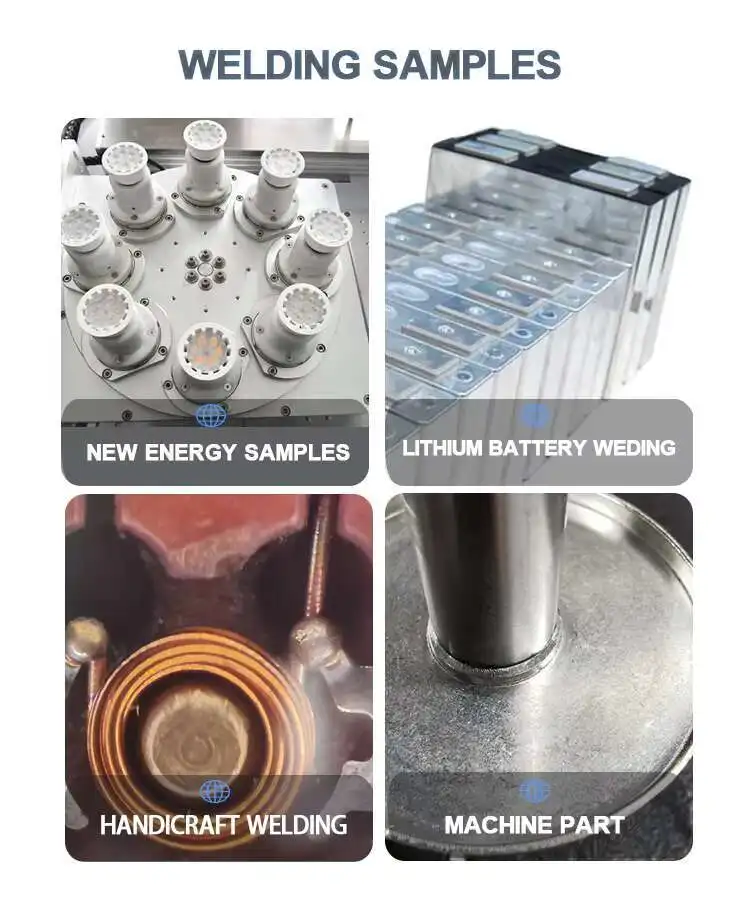 WELDING SAMPLES

NEW ENERGY SAMPLES

LITHIUM BATTERY WEDING

HANDICRAFT WELDING

MACHINE PART