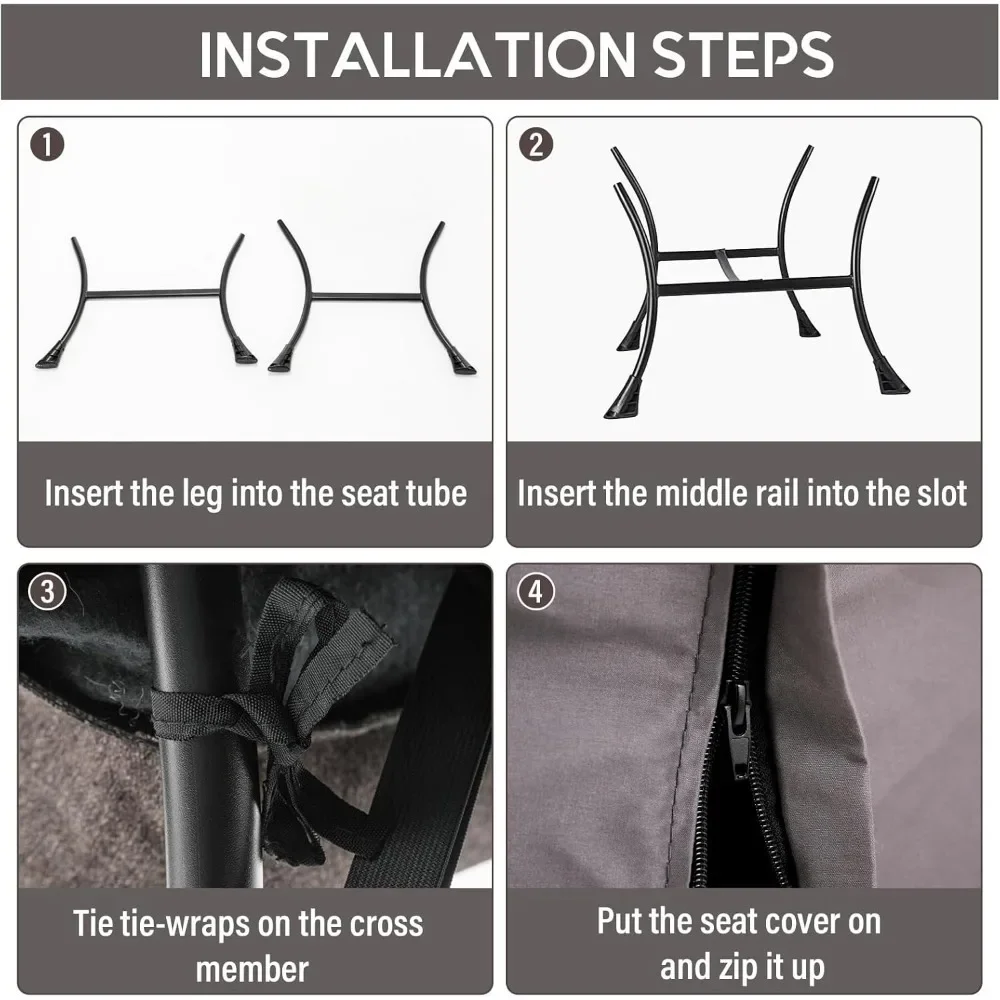 INSTALLATION STEPS

1

Insert the leg into the seat tube

2

Insert the middle rail into the slot

3

Tie tie-wraps on the cross member

4

Put the seat cover on and zip it up