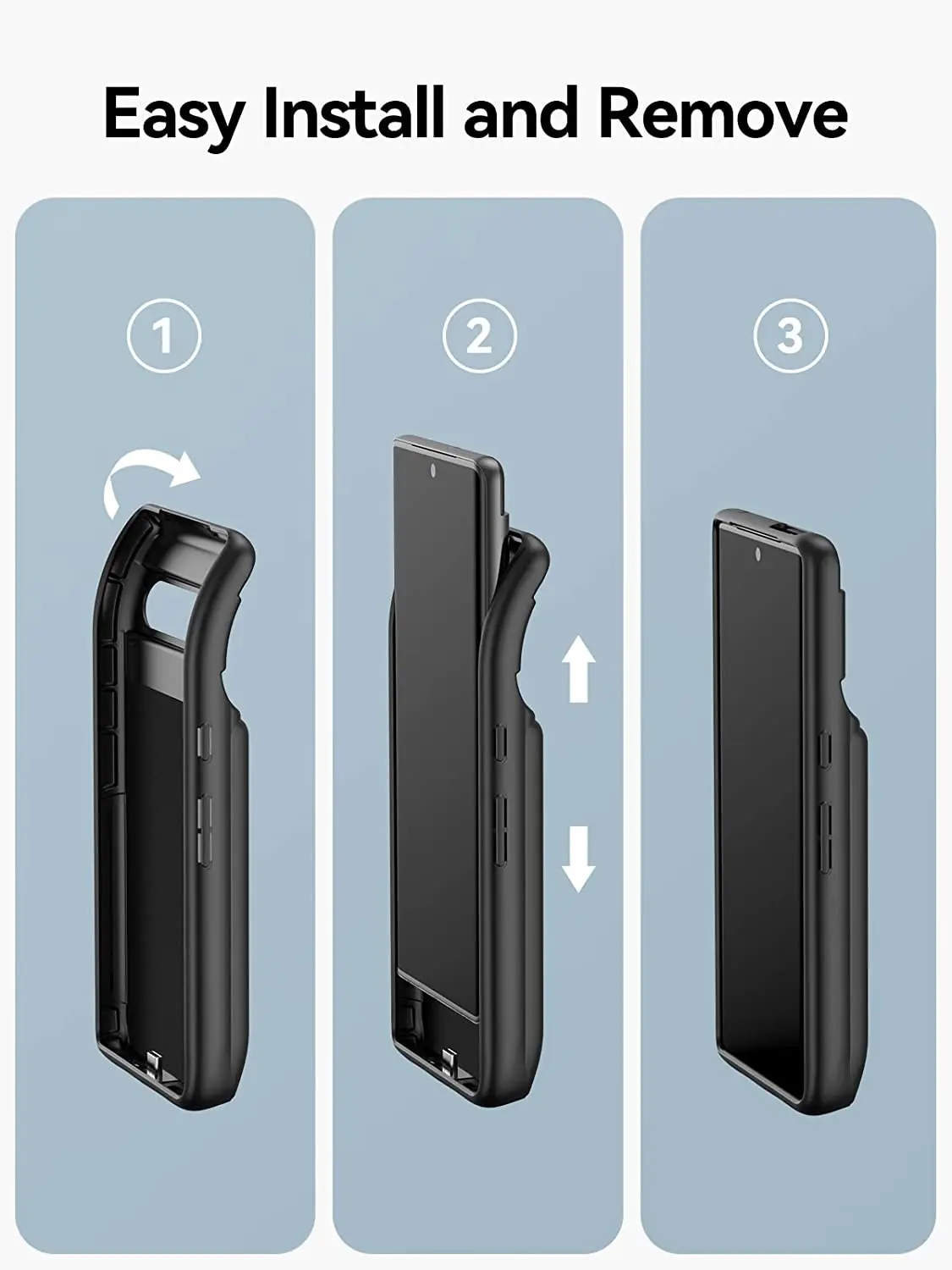 Easy Install and Remove

1

2

3