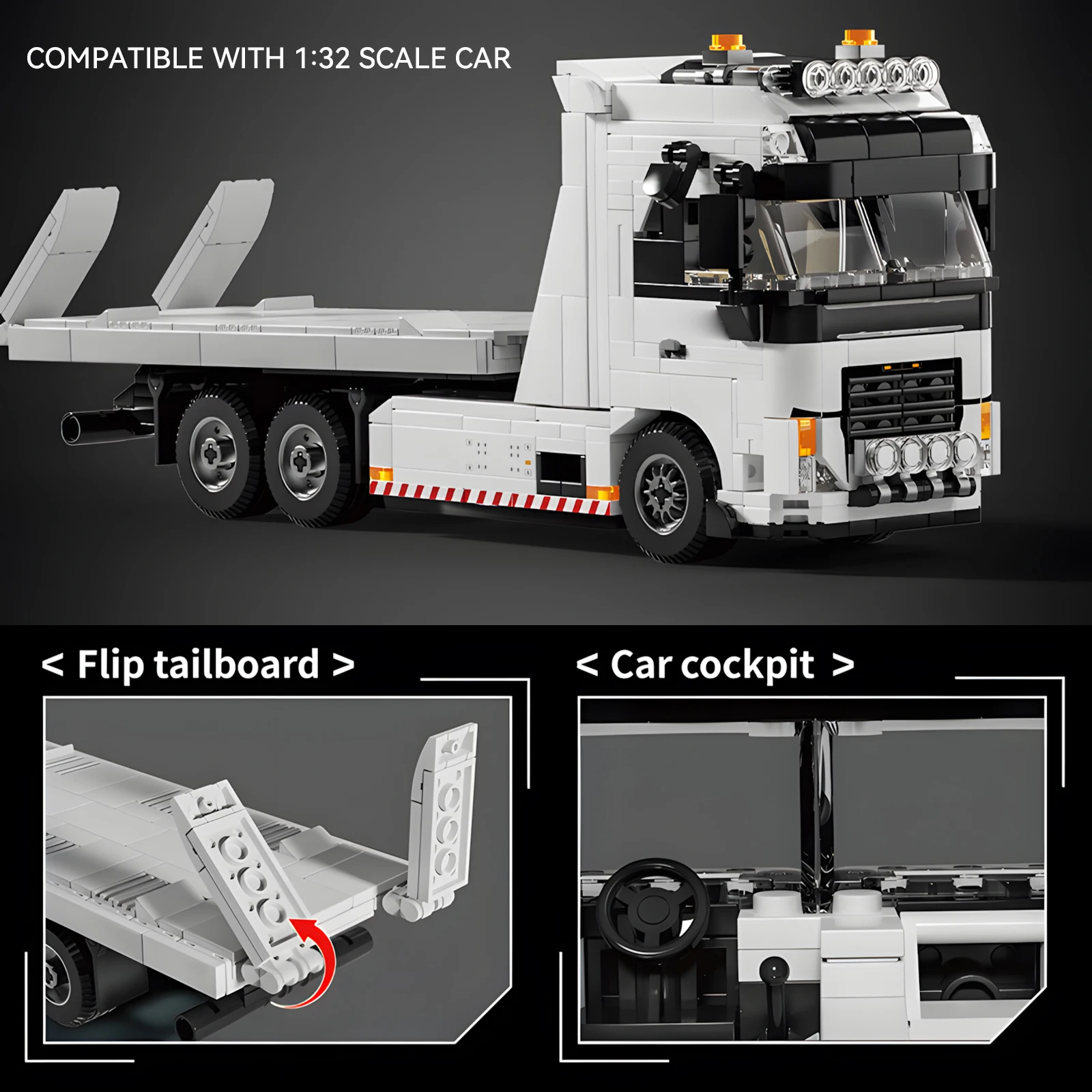 COMPATIBLE WITH 1:32 SCALE CAR

< Flip tailboard >

< Car cockpit >