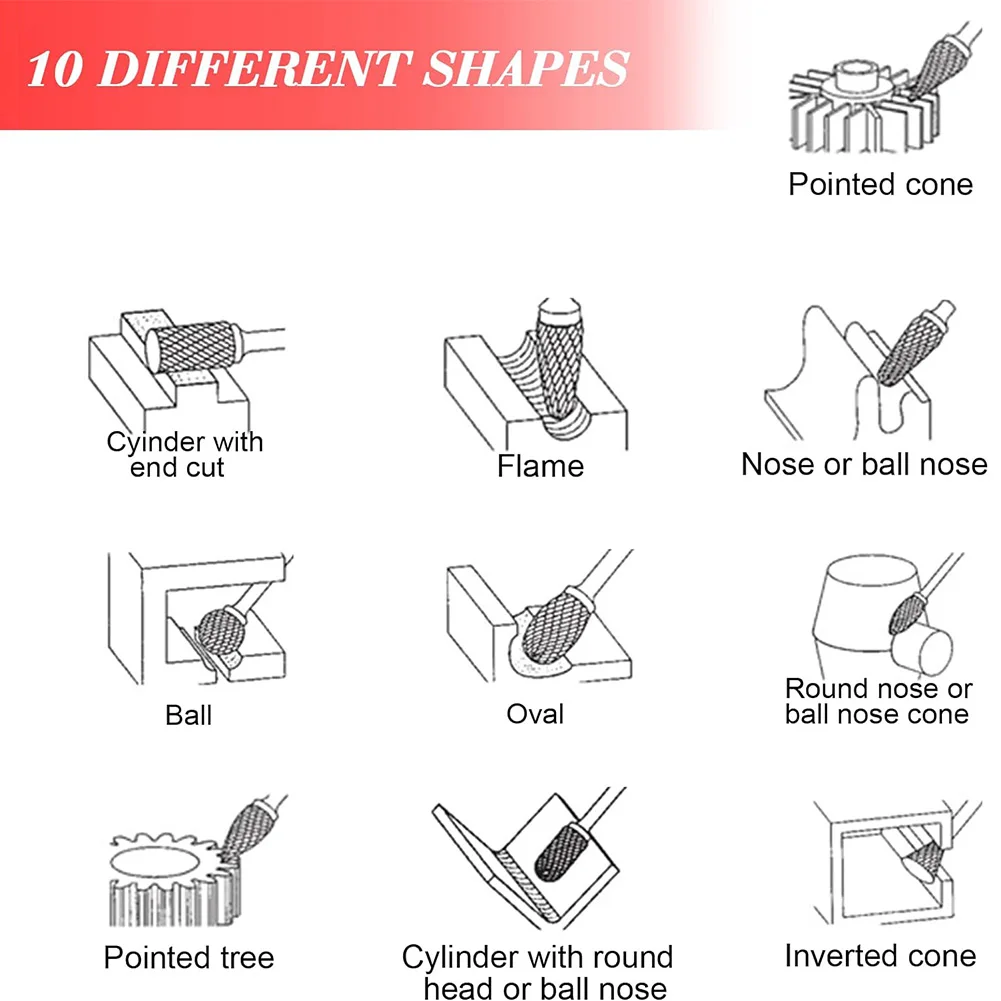 10 DIFFERENT SHAPES

Pointed cone

Cyinder with end cut

Flame

Nose or ball nose

Ball

Oval

Round nose or ball nose cone

Pointed tree

Cylinder with round head or ball nose

Inverted cone