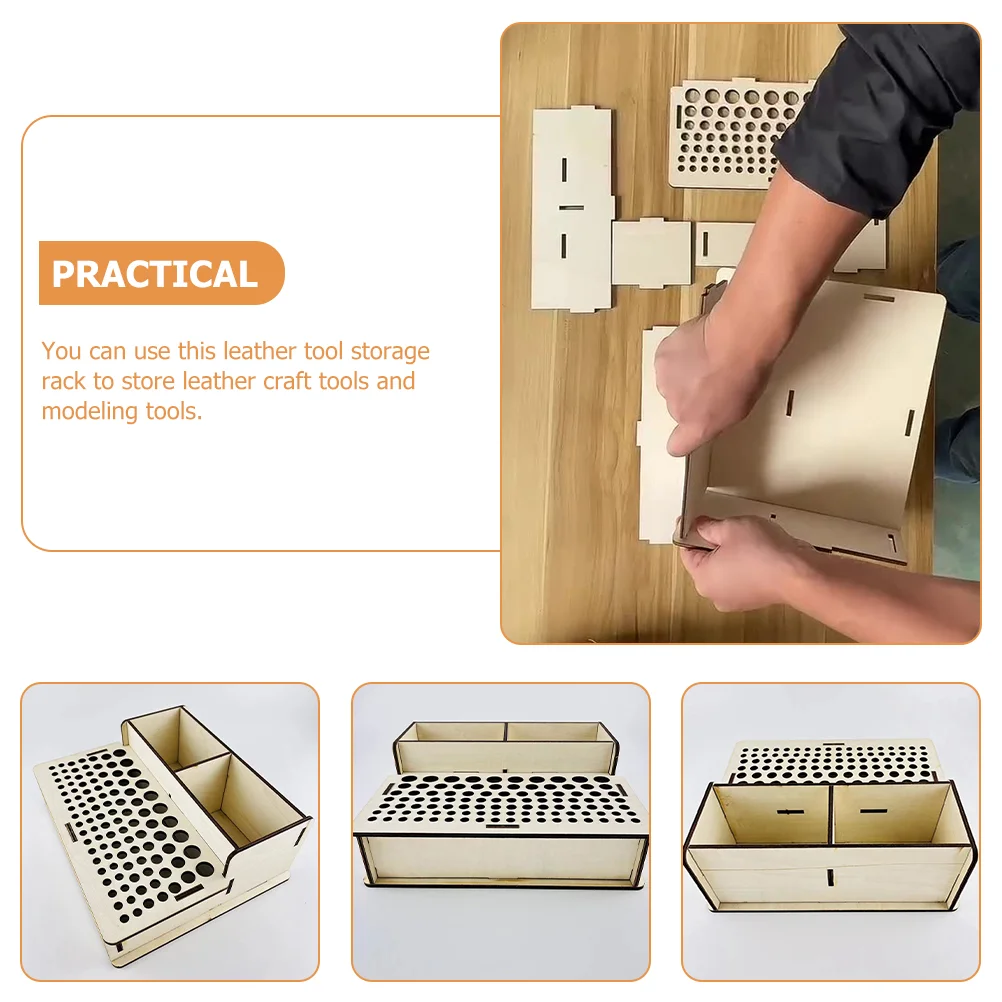 PRACTICAL

You can use this leather tool storage rack to store leather craft tools and modeling tools.