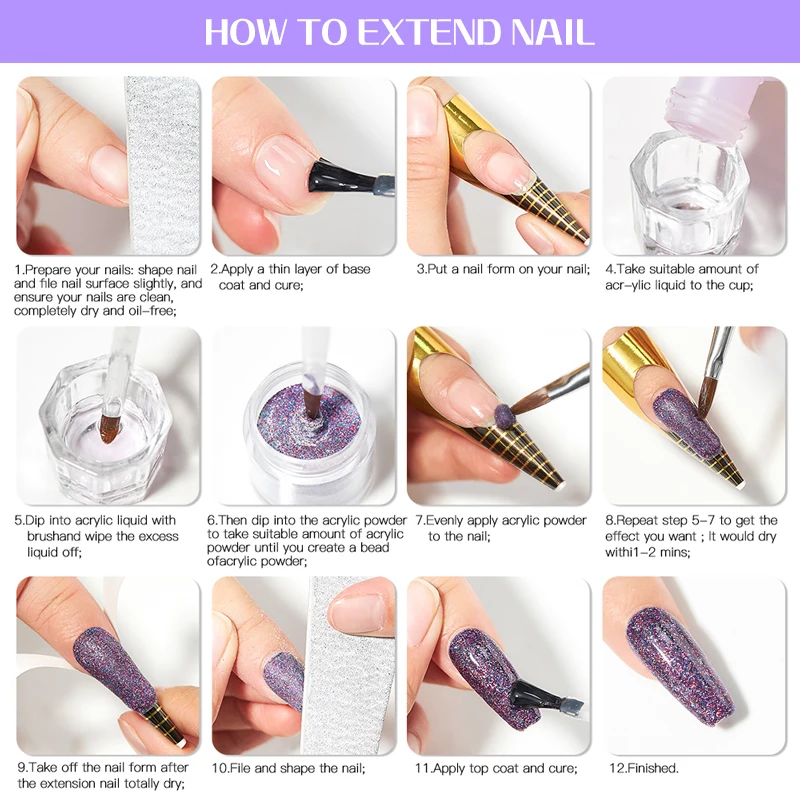 HOW TO EXTEND NAIL

1.Prepare your nails: shape nail and file nail surface slightly, and ensure your nails are clean, completely dry and oil-free;

2.Apply a thin layer of base coat and cure;

3.Put a nail form on your nail;

4.Take suitable amount of acr-ylic liquid to the cup;

5.Dip into acrylic liquid with brushand wipe the excess liquid off;

6.Then dip into the acrylic powder to take suitable amount of acrylic powder until you create a bead ofacrylic powder;

7.Evenly apply acrylic powder to the nail;

8.Repeat step 5-7 to get the effect you want ; It would dry withi1-2 mins;

9.Take off the nail form after the extension nail totally dry;

10.File and shape the nail;

11.Apply top coat and cure;

12.Finished.