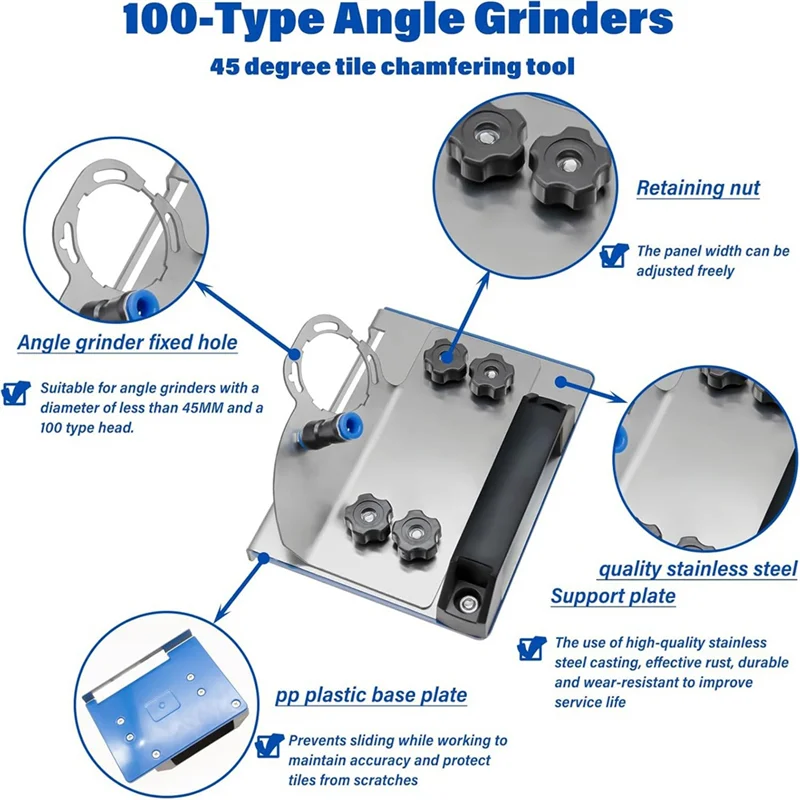 100-Type Angle Grinders

45 degree tile chamfering tool

Retaining nut

The panel width can be adjusted freely

Angle grinder fixed hole

Suitable for angle grinders with a diameter of less than 45MM and a 100 type head.

quality stainless steel
Support plate

The use of high-quality stainless steel casting, effective rust, durable and wear-resistant to improve service life

pp plastic base plate

Prevents sliding while working to maintain accuracy and protect tiles from scratches