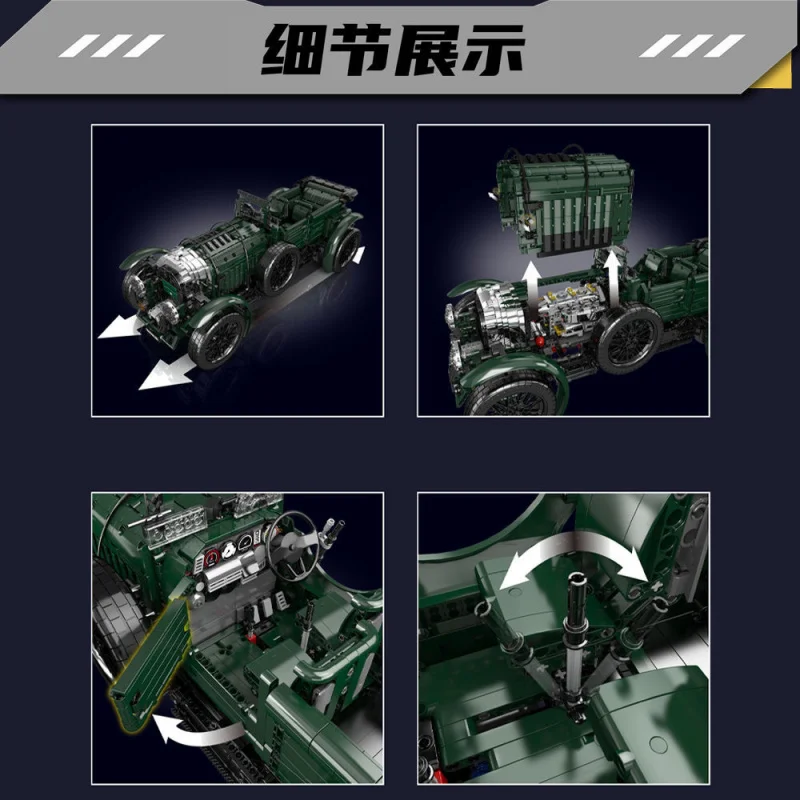 细节展示