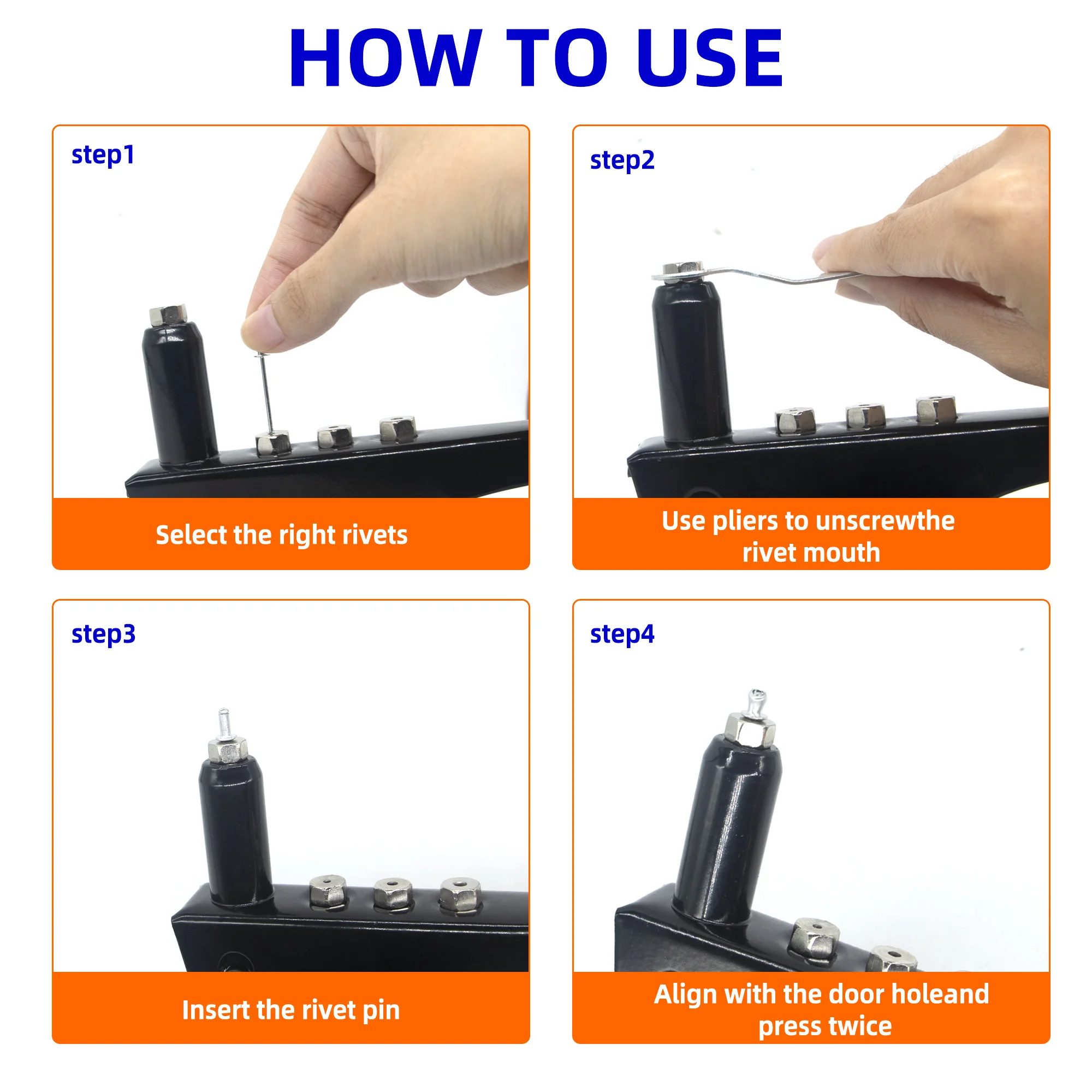 HOW TO USE

step1

Select the right rivets

step2

Use pliers to unscrewthe rivet mouth

step3

Insert the rivet pin

step4

Align with the door holeand press twice