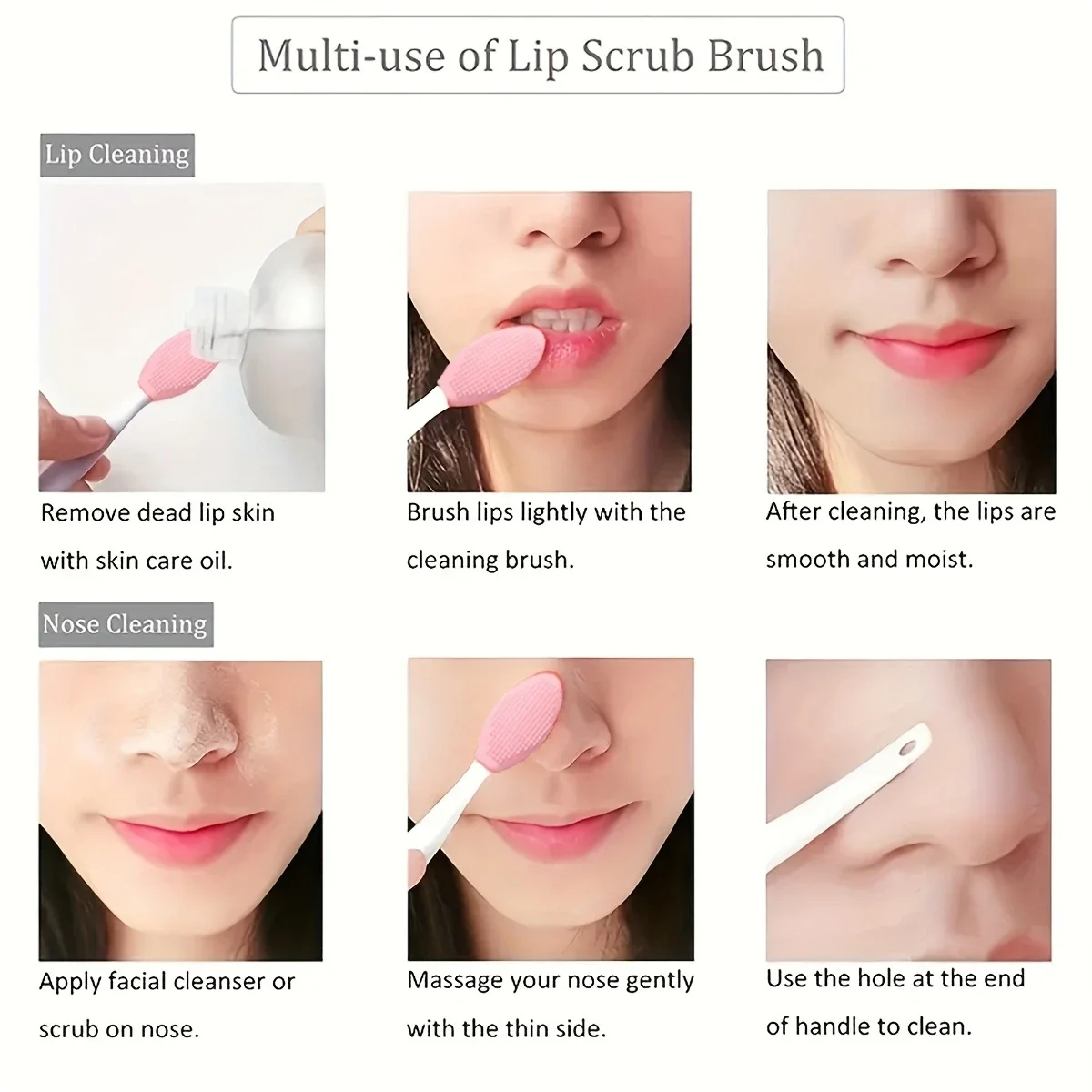 Multi-use of Lip Scrub Brush

Lip Cleaning

Remove dead lip skin with skin care oil.

Brush lips lightly with the cleaning brush.

After cleaning, the lips are smooth and moist.

Nose Cleaning

Apply facial cleanser or scrub on nose.

Massage your nose gently with the thin side.

Use the hole at the end of handle to clean.