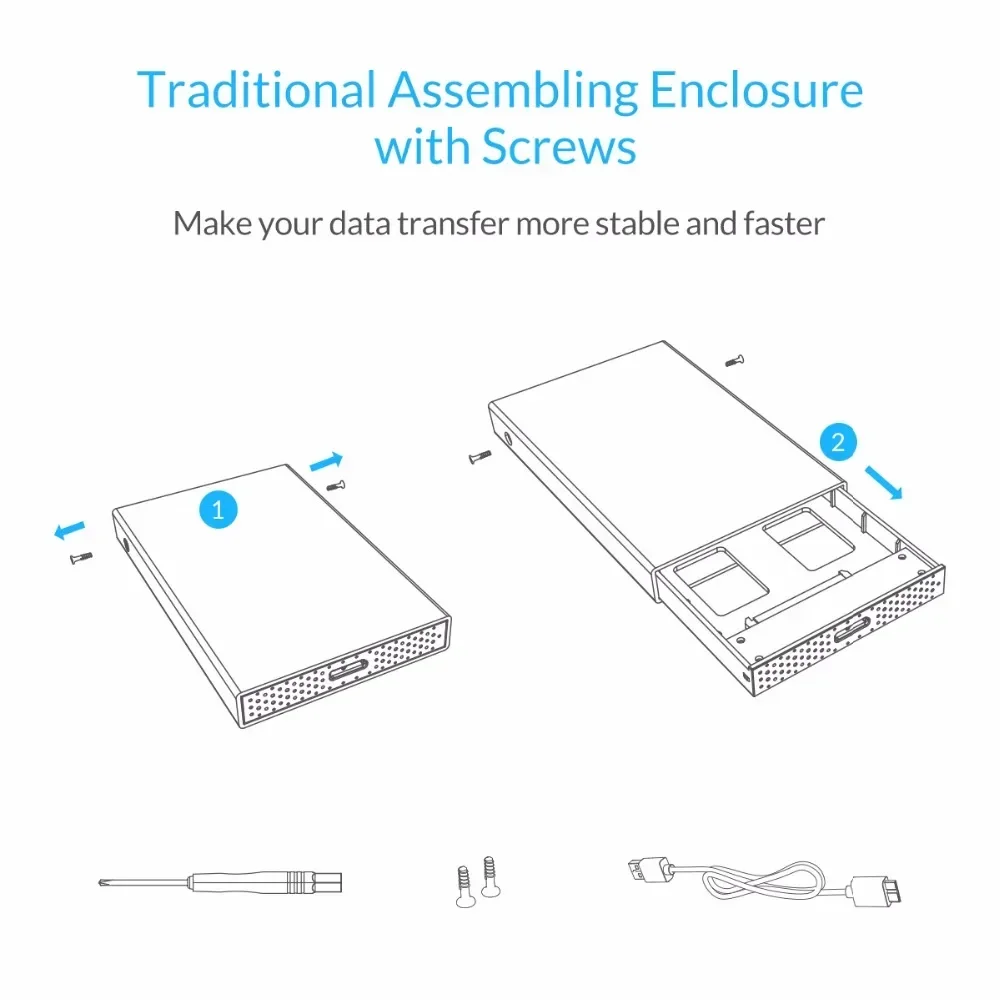 Traditional Assembling Enclosure with Screws

Make your data transfer more stable and faster

1

2