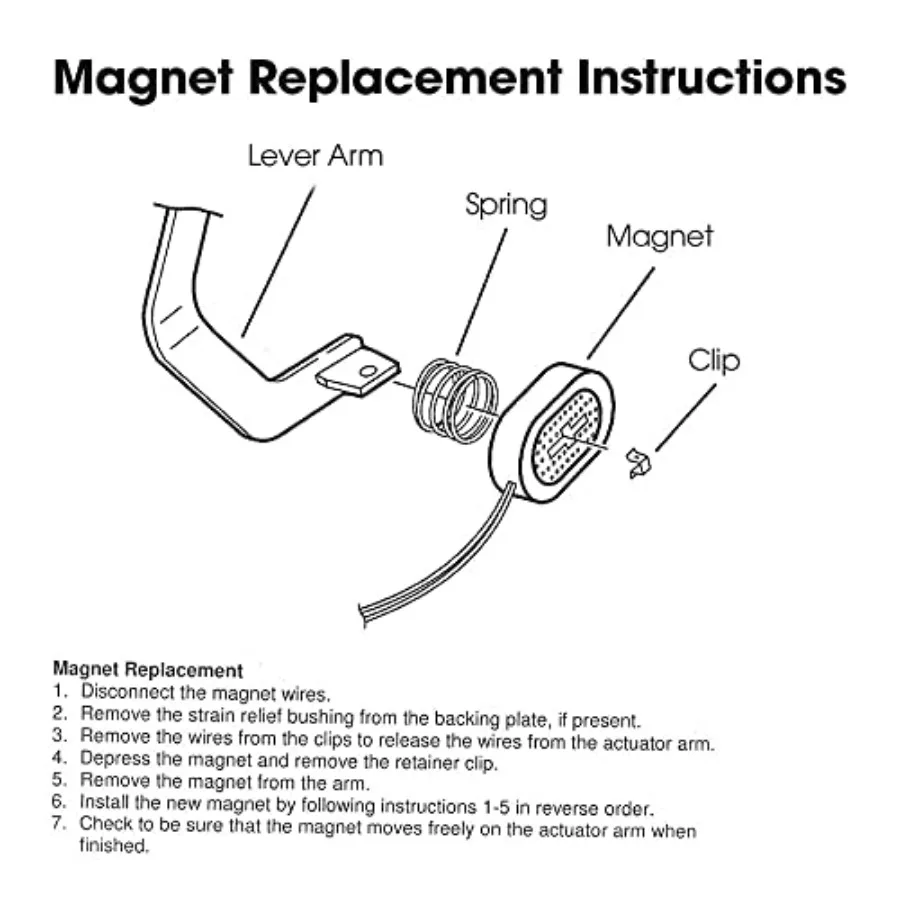 Magnet Replacement Instructions

Lever Arm

Spring

Magnet

Clip

Magnet Replacement
1. Disconnect the magnet wires.
2. Remove the strain relief bushing from the backing plate, if present.
3. Remove the wires from the clips to release the wires from the actuator arm.
4. Depress the magnet and remove the retainer clip.
5. Remove the magnet from the arm.
6. Install the new magnet by following instructions 1-5 in reverse order.
7. Check to be sure that the magnet moves freely on the actuator arm when finished.