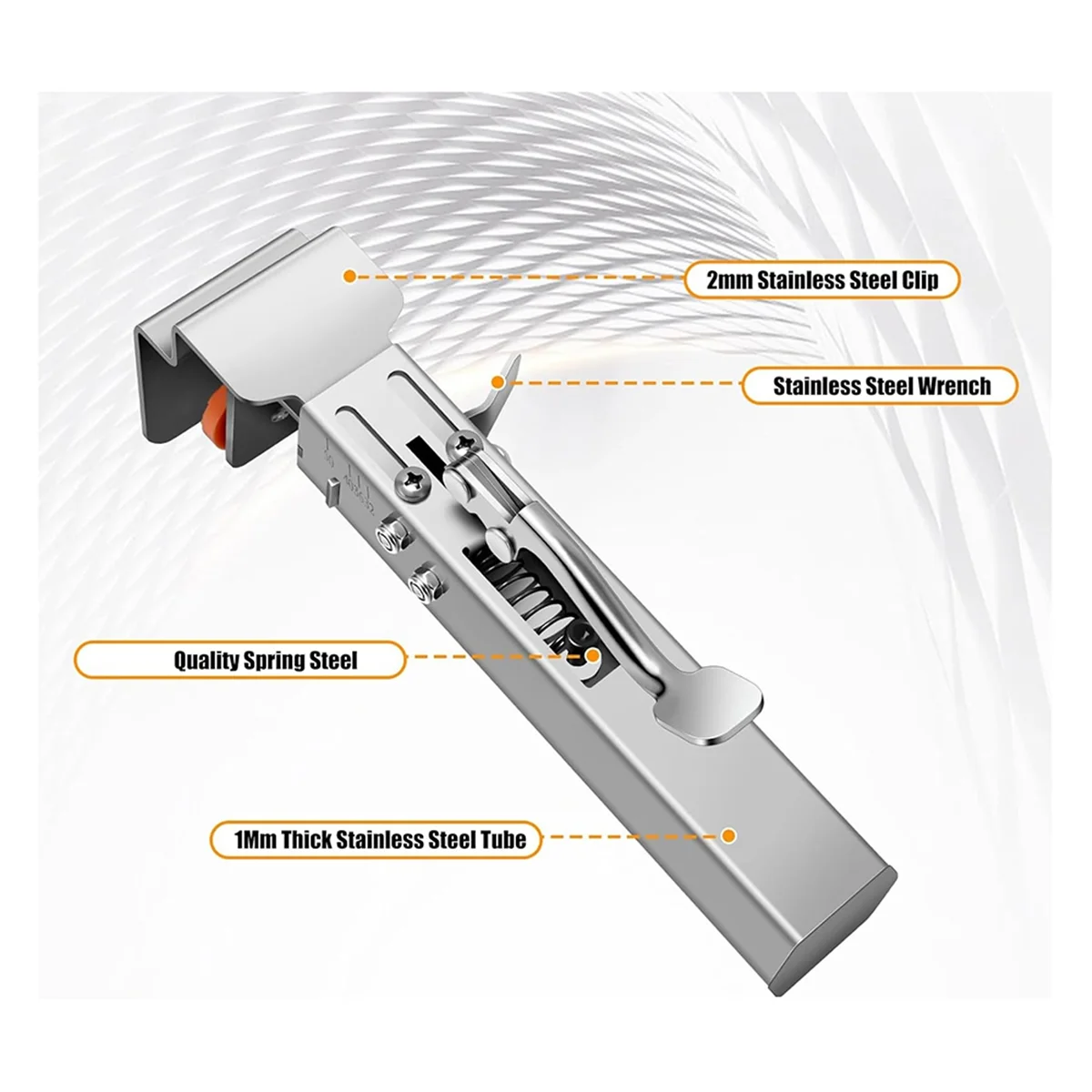 2mm Stainless Steel Clip

Stainless Steel Wrench

Quality Spring Steel

1Mm Thick Stainless Steel Tube